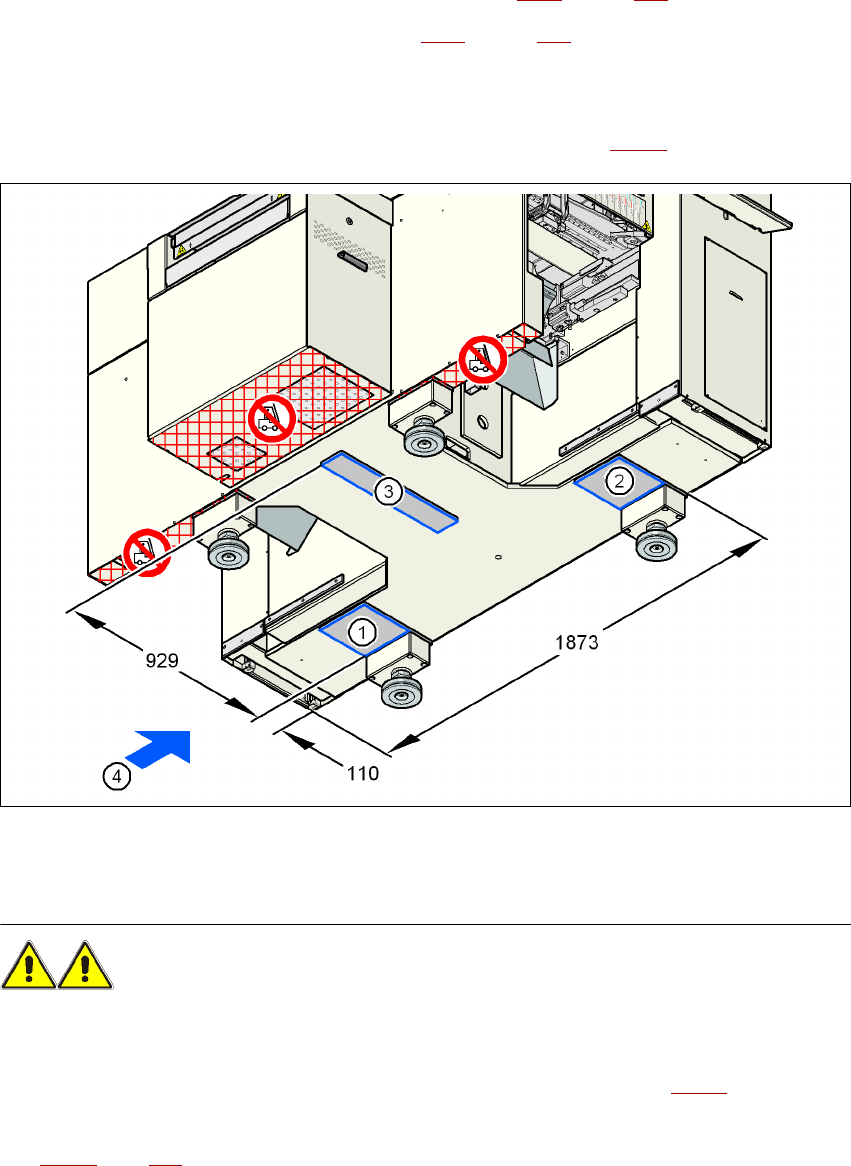 3

2

1

929

1873

110

4