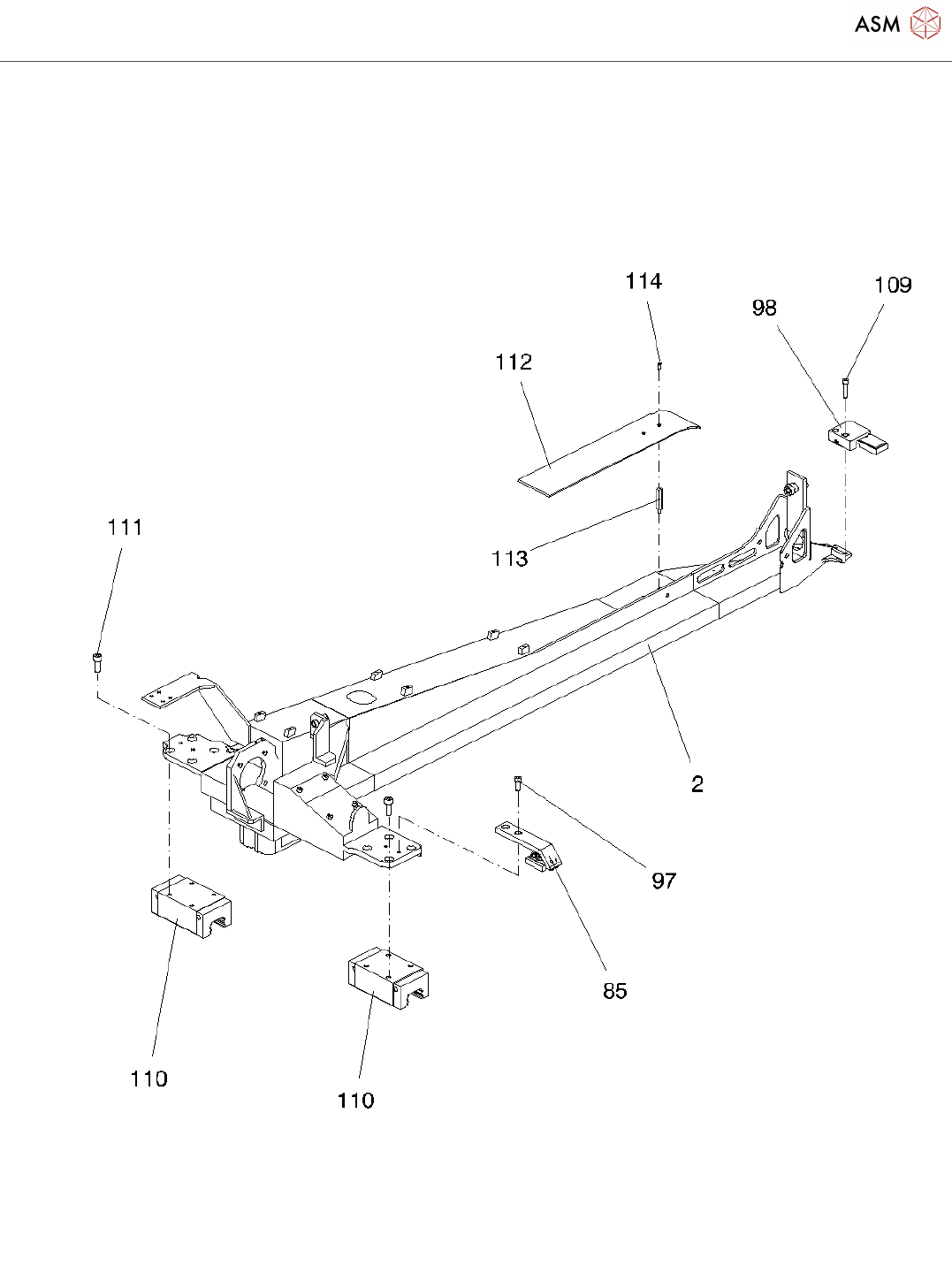 ASM

114

109

98

112

111

113

2

97

85

110

110