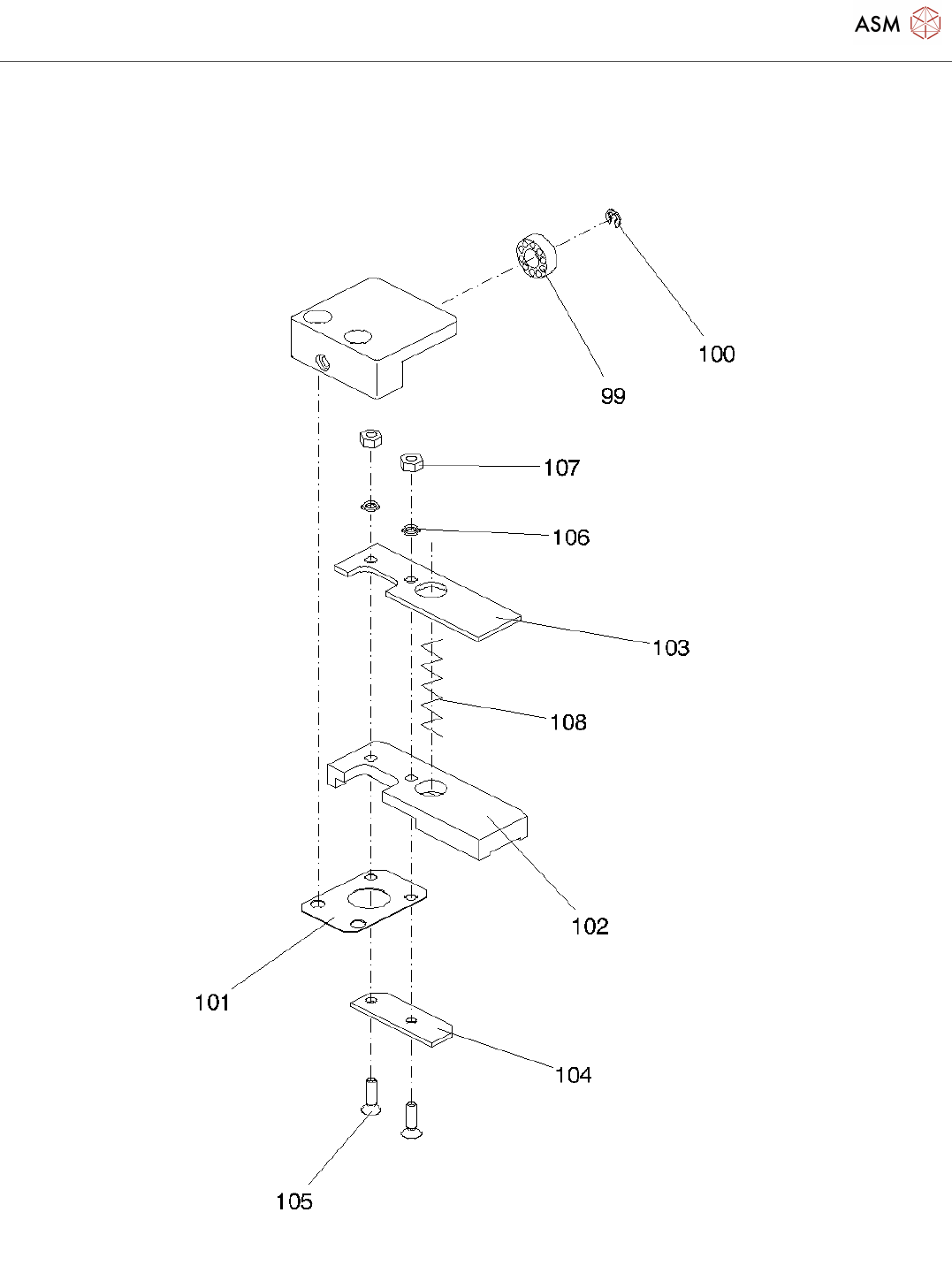 ASM

100

99

107

106

103

108

102

101

104

105