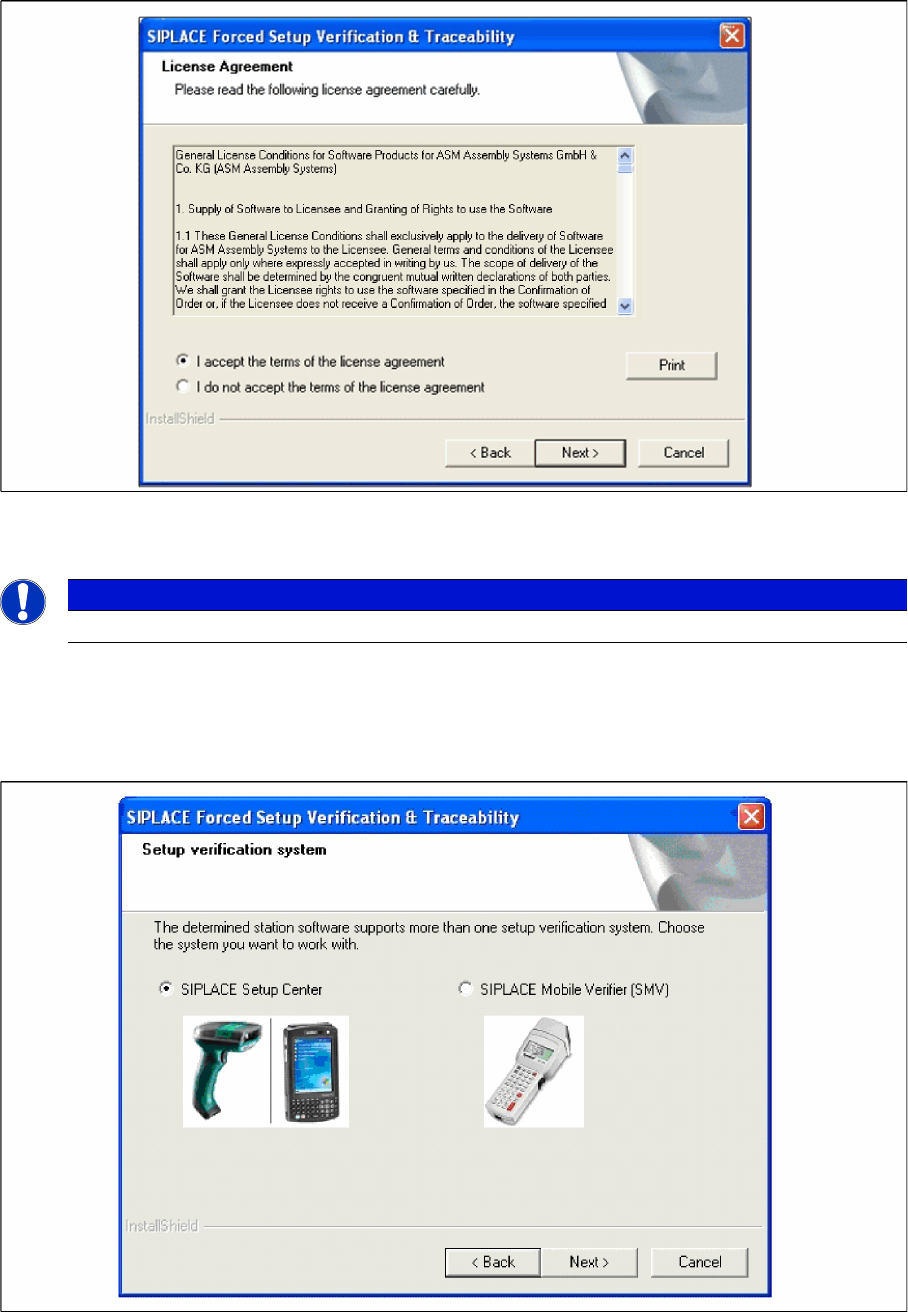 SIPLACE Forced Setup Verification & Traceability

License Agreement

Please read the following license agreement carefully.

General License Conditions for Software Products for ASM Assembly Systems GmbH & Co. KG (ASM Assembly Systems)

1. Supply of Software to Licensee and Granting of Rights to use the Software

1.1 These General License Conditions shall exclusively apply to the delivery of Software for ASM Assembly Systems to the Licensee. General terms and conditions of the Licensee shall apply only where expressly accepted in writing by us. The scope of delivery of the Software shall be determined by the congruent mutual written declarations of both parties. We shall grant the Licensee rights to use the software specified in the Confirmation of Order or, if the Licensee does not receive a Confirmation of Order, the software specified

I accept the terms of the license agreement

I do not accept the terms of the license agreement

Print

InstallShield

< Back

Next >

Cancel

SIPLACE Forced Setup Verification & Traceability

Setup verification system

The determined station software supports more than one setup verification system. Choose the system you want to work with.

SIPLACE Setup Center

SIPLACE Mobile Verifier (SMV)

InstallShield

< Back

Next >

Cancel