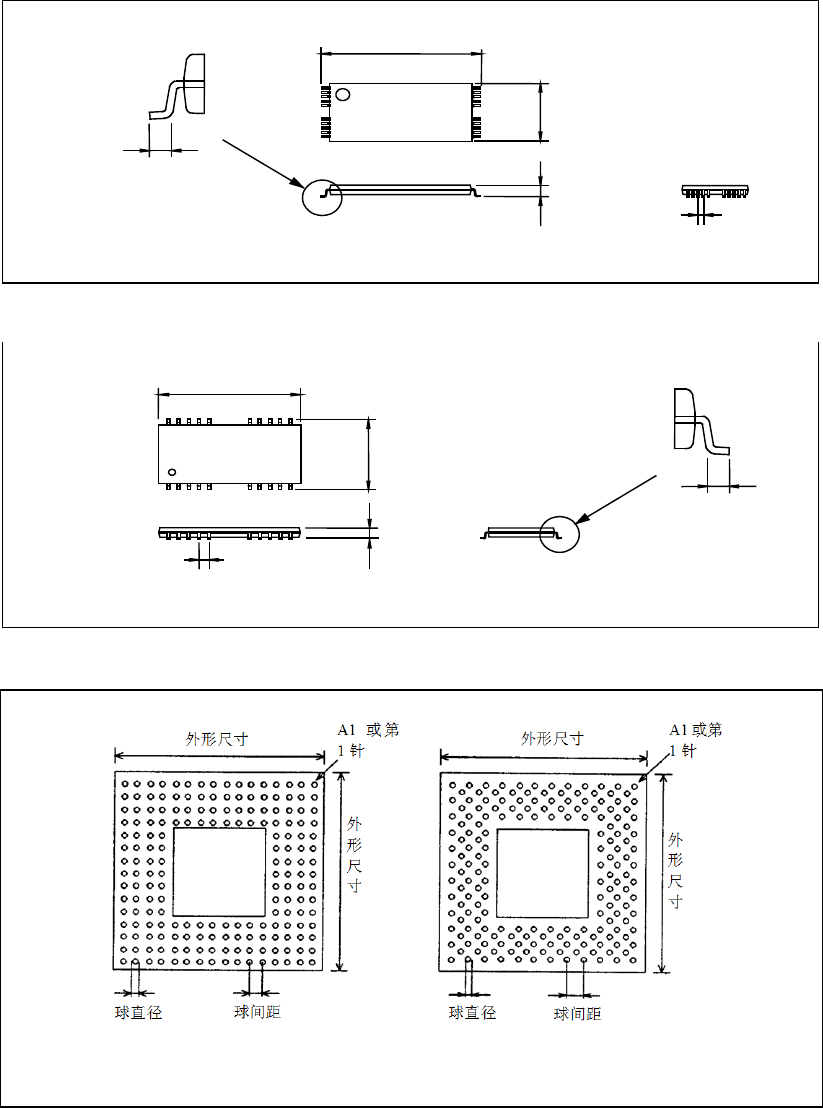 外形尺寸

A1 或第 1 针

外形尺寸

球直径

球间距

外形尺寸

A1或第 1 针

外形尺寸

球直径

球间距