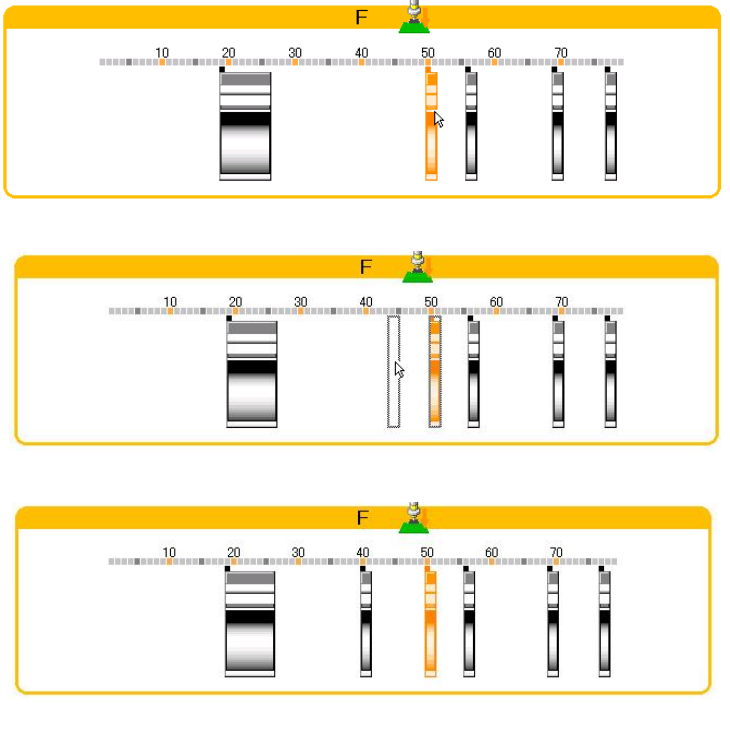 F

10 20 30 40 50 60 70

F

10 20 30 40 50 60 70

F

10 20 30 40 50 60 70