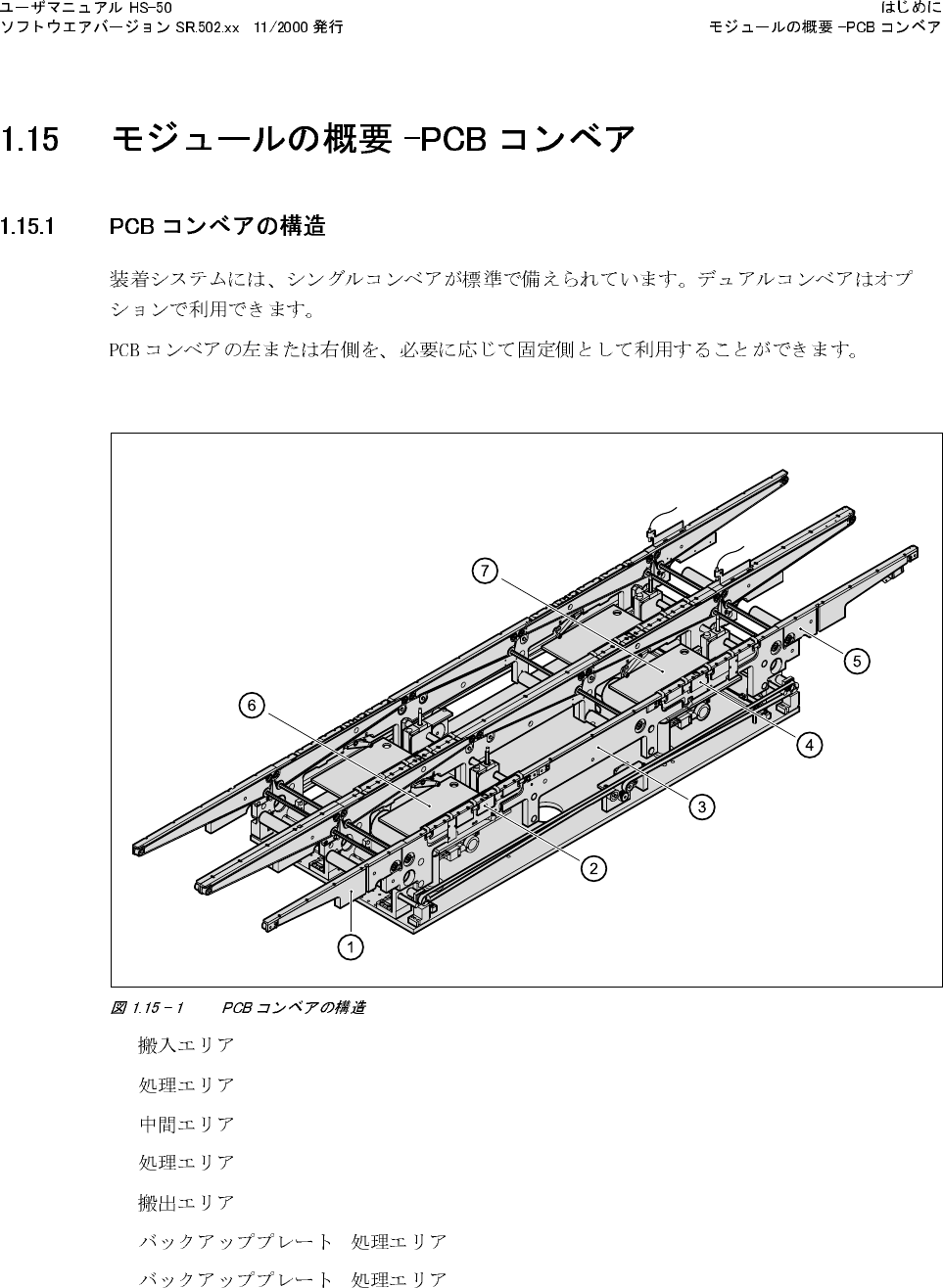 ユーザマニュアル HS-50
ソフトウエアバージョン SR.502.xx 11/2000 発行

はじめに
モジュールの概要 -PCB コンベア

1.15 モジュールの概要 -PCB コンベア

1.15.1 PCB コンベアの構造

装着システムには、シングルコンベアが標準で備えられています。デュアルコンベアはオプションで利用できます。

PCB コンベアの左または右側を、必要に応じて固定側として利用することができます。

7
6
5
4
3
2
1

図 1.15 - 1 PCB コンベアの構造

搬入エリア

処理エリア

中間エリア

処理エリア

搬出エリア

バックアッププレート 処理エリア

バックアッププレート 処理エリア