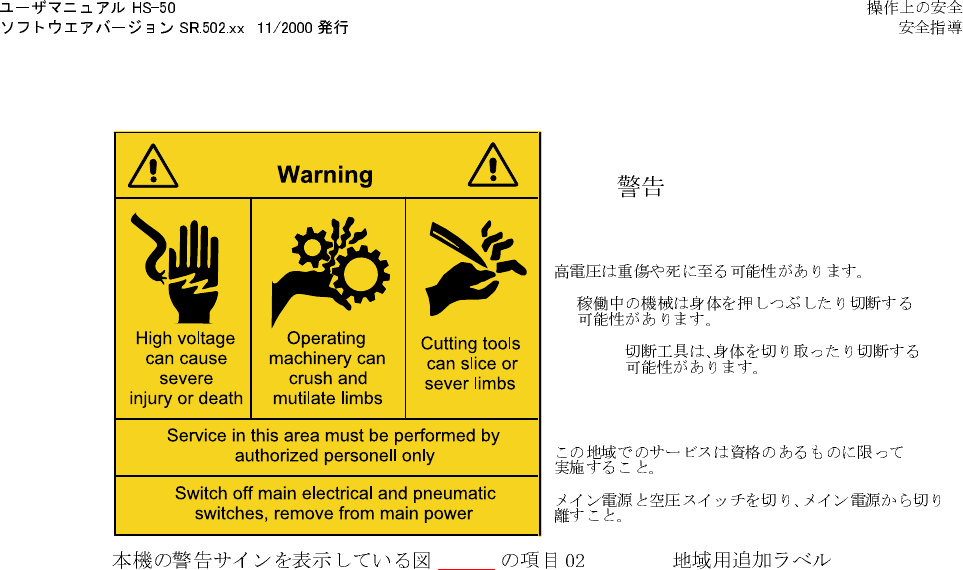 ユーザマニュアル HS-50
ソフトウエアバージョン SR.502.xx 11/2000 発行

操作上の安全
安全指導

Warning

High voltage can cause severe injury or death

Operating machinery can crush and mutilate limbs

Cutting tools can slice or sever limbs

Service in this area must be performed by authorized personell only

Switch off main electrical and pneumatic switches, remove from main power

警告

高電圧は重傷や死に至る可能性があります。

稼働中の機械は身体を押しつぶしたり切断する可能性があります。

切断工具は、身体を切り取ったり切断する可能性があります。

この地域でのサービスは資格のあるものに限って実施すること。

メイン電源と空圧スイッチを切り、メイン電源から切り離すこと。

本機の警告サインを表示している図 ______ の項目 02

地域用追加ラベル