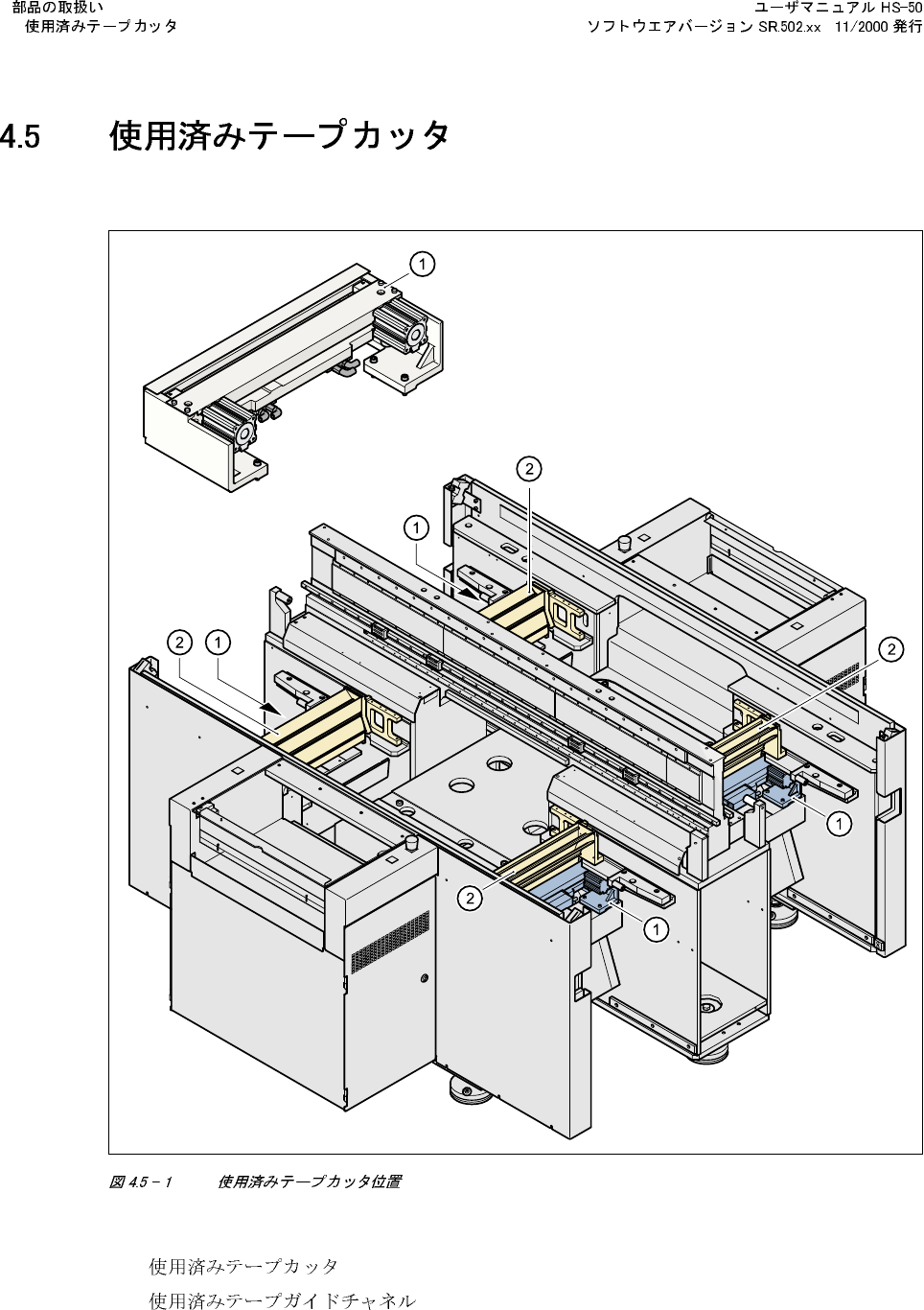 部品の取扱い
使用済みテープカッタ

ユーザマニュアル HS-50
ソフトウエアバージョン SR.502.xx 11/2000 発行

4.5 使用済みテープカッタ

1
2
1
2
1
2
1
2
1

図 4.5 – 1 使用済みテープカッタ位置

使用済みテープカッタ
使用済みテープガイドチャネル