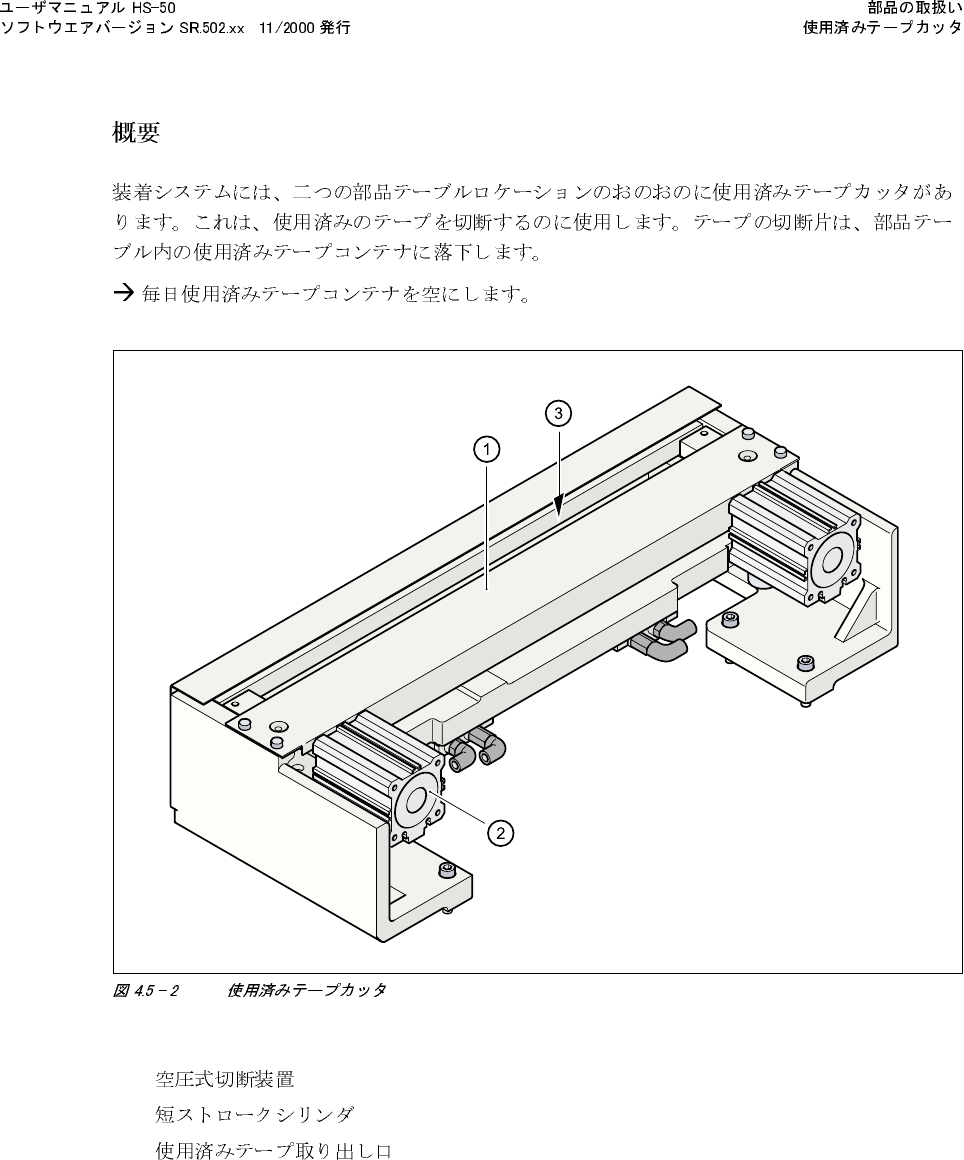 ユーザマニュアル HS-50
ソフトウエアバージョン SR.502.xx 11/2000 発行

部品の取扱い
使用済みテープカッタ

概要

装着システムには、二つの部品テーブルロケーションのおのおのに使用済みテープカッタがあります。これは、使用済みのテープを切断するのに使用します。テープの切断片は、部品テーブル内の使用済みテープコンテナに落下します。

→ 毎日使用済みテープコンテナを空にします。

3
1
2

図 4.5 – 2 使用済みテープカッタ

空圧式切断装置
短ストロークシリンダ
使用済みテープ取り出し口