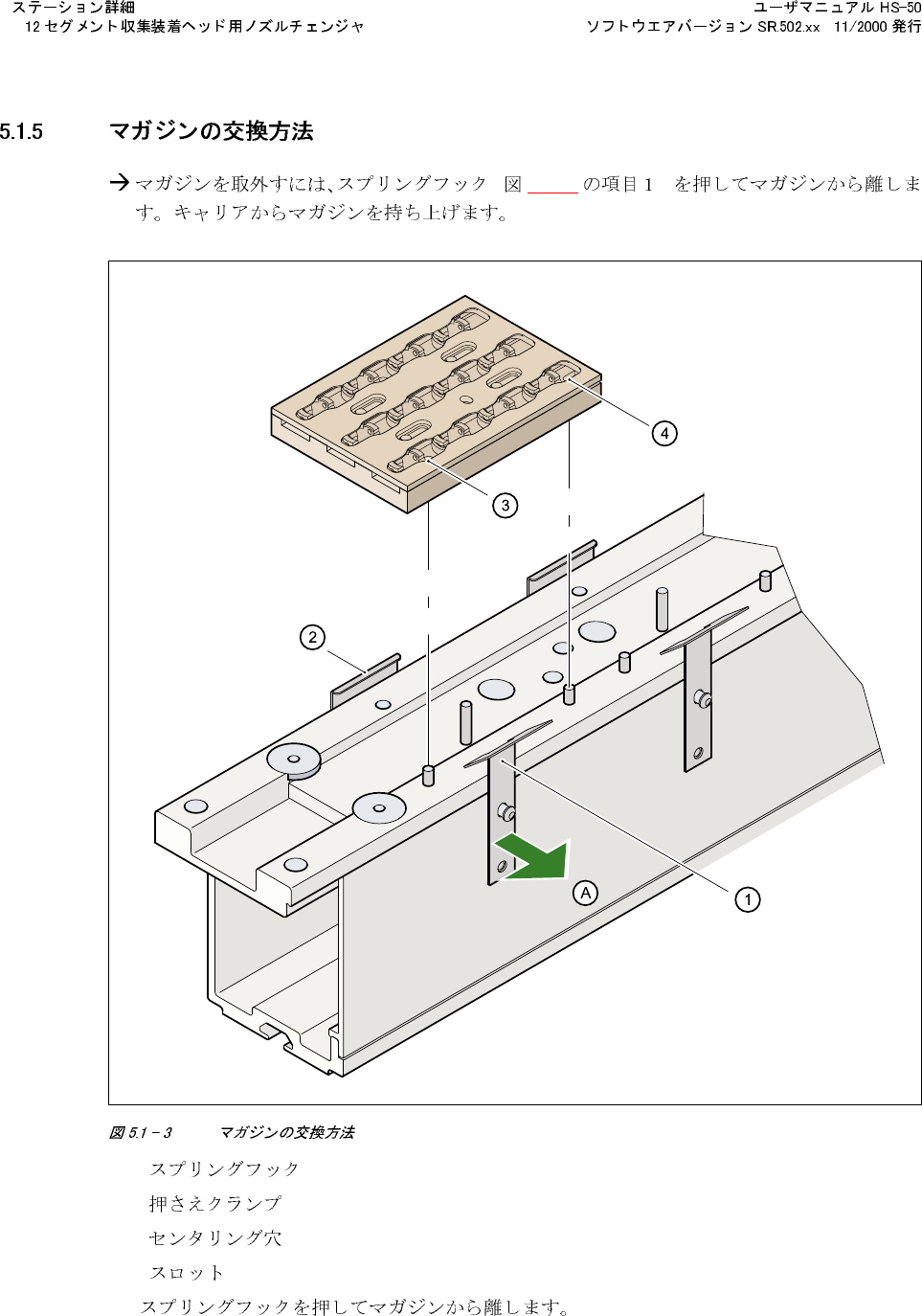 ステーション詳細
12 セグメント収集装着ヘッド用ノズルチェンジャ

ユーザマニュアル HS-50
ソフトウエアバージョン SR.502.xx 11/2000 発行

5.1.5 マガジンの交換方法

→ マガジンを取外すには、スプリングフック 図 _____ の項目 1 を押してマガジンから離します。キャリアからマガジンを持ち上げます。

4

3

2

A

1

図 5.1 – 3 マガジンの交換方法

スプリングフック

押さえクランプ

センタリング穴

スロット

スプリングフックを押してマガジンから離します。