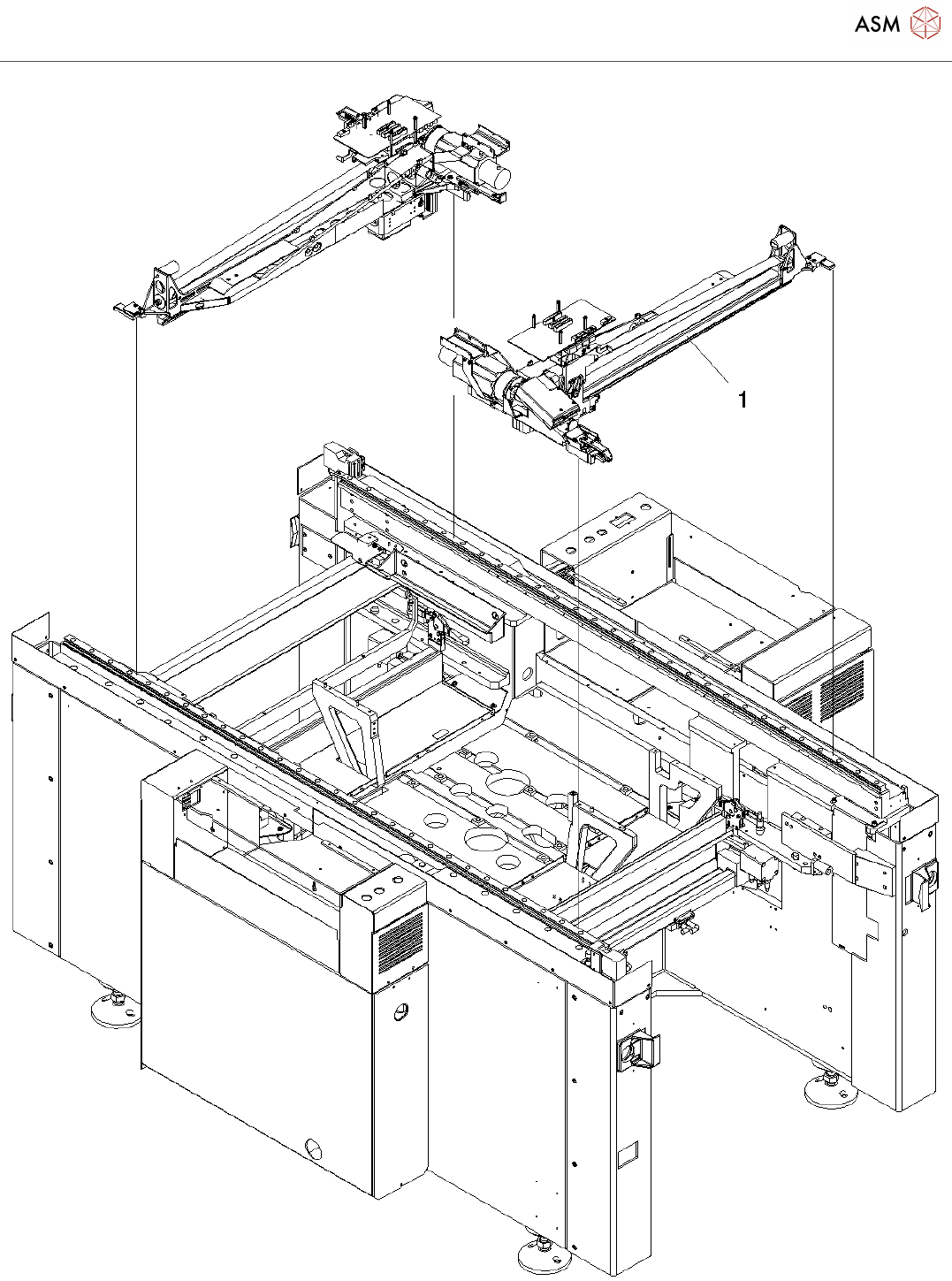 ASM

1