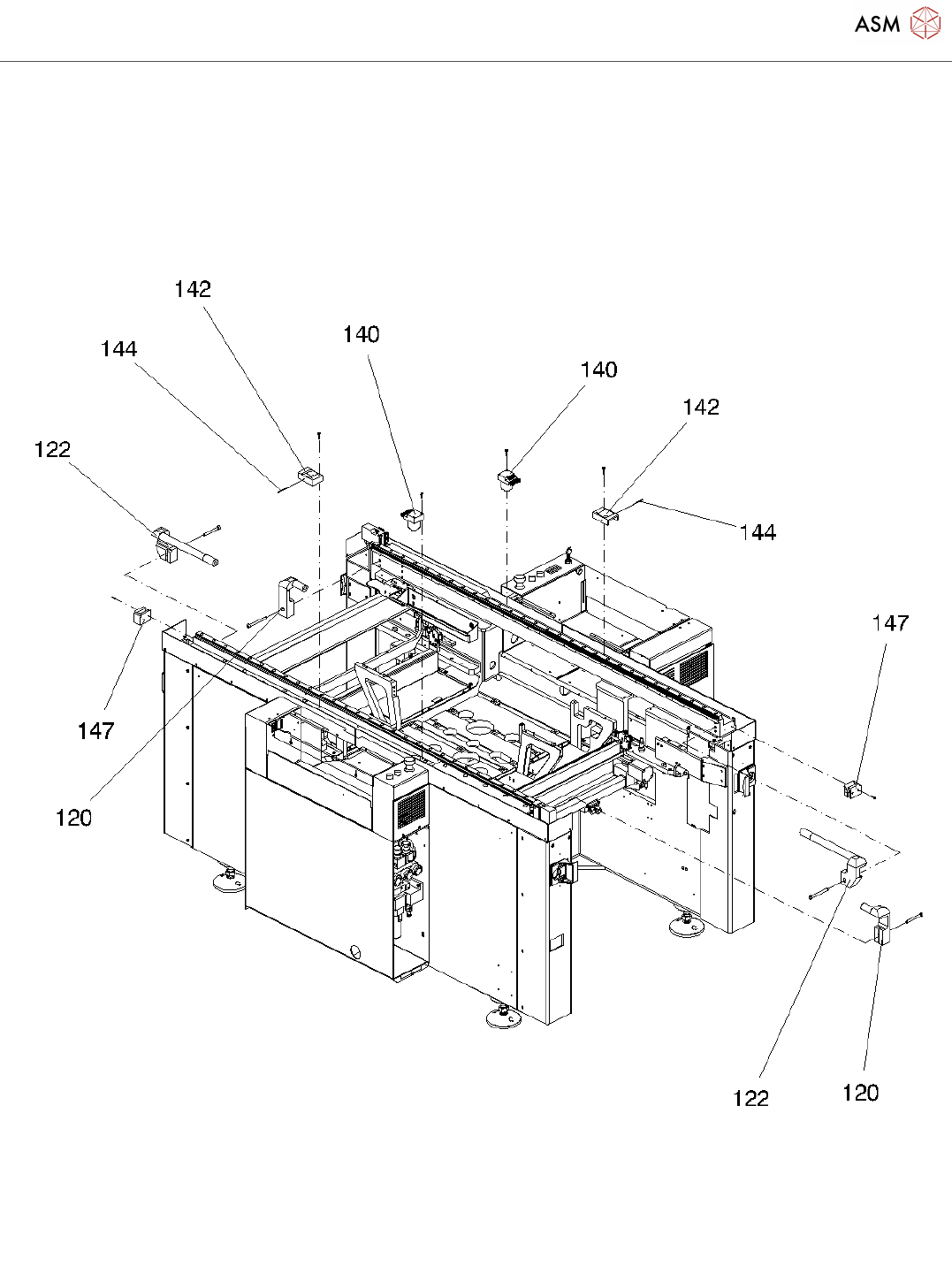 ASM

142
144
140
140
142
122
144
147
147
120
122
120