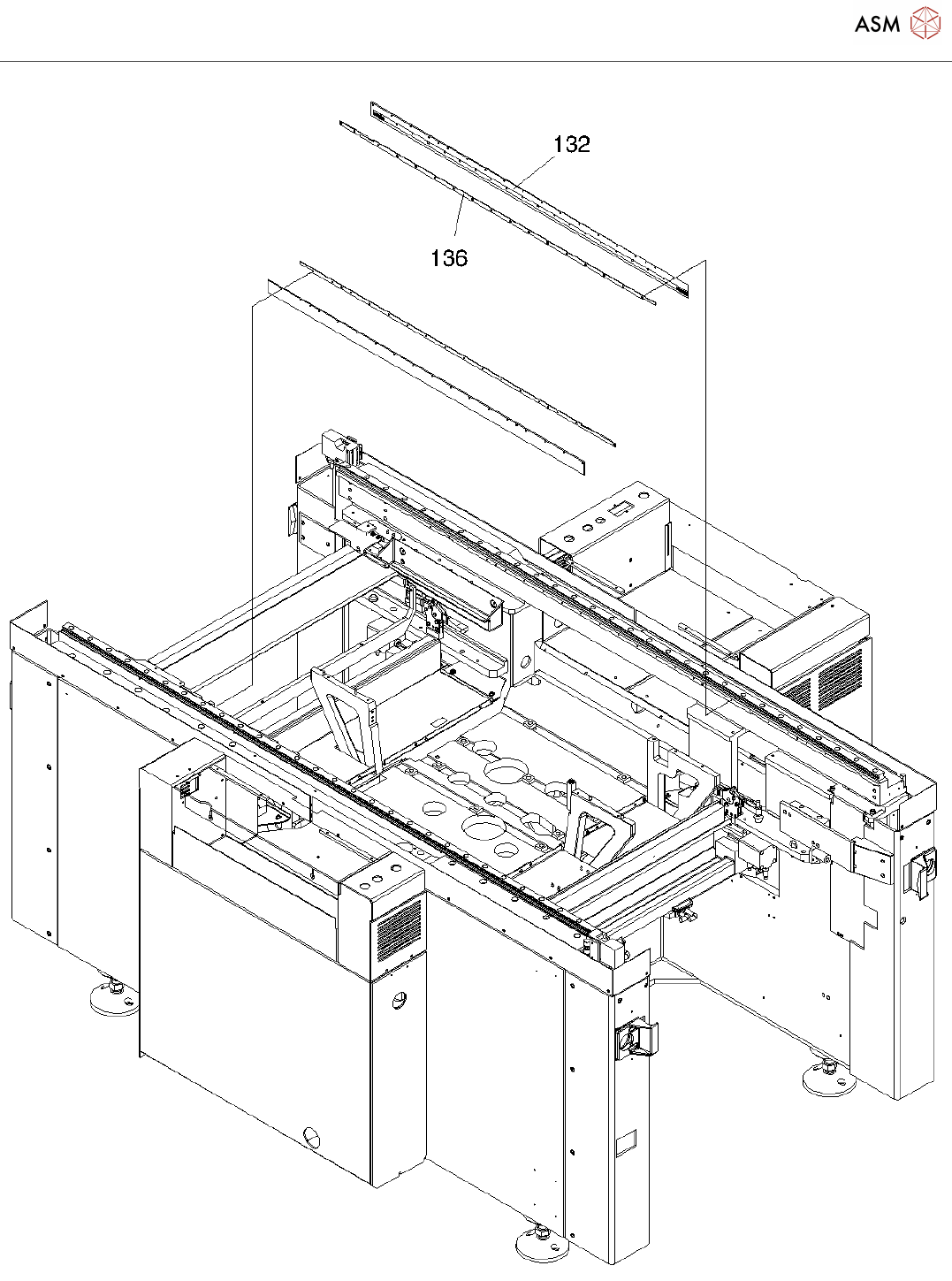 ASM

132

136