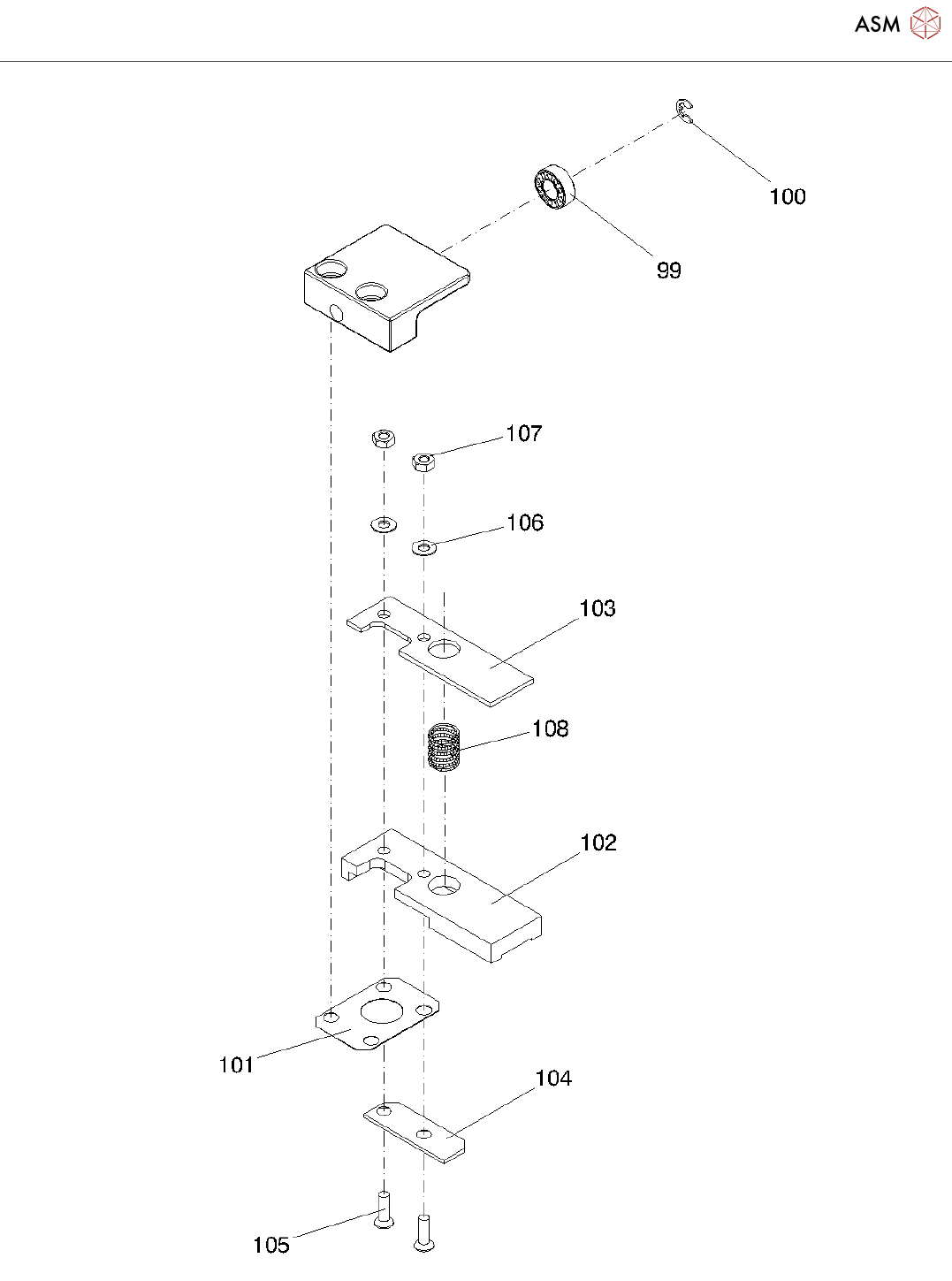 ASM

100

99

107

106

103

108

102

101

104

105