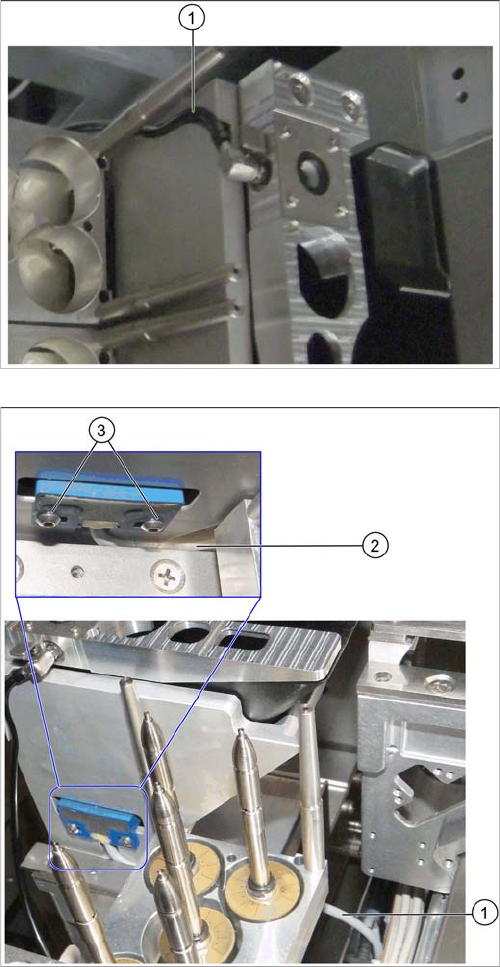 1

3

2

1