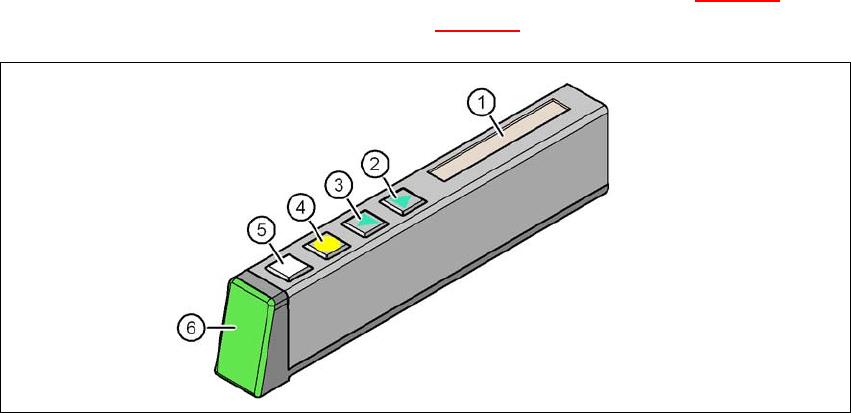 1
2
3
4
5
6