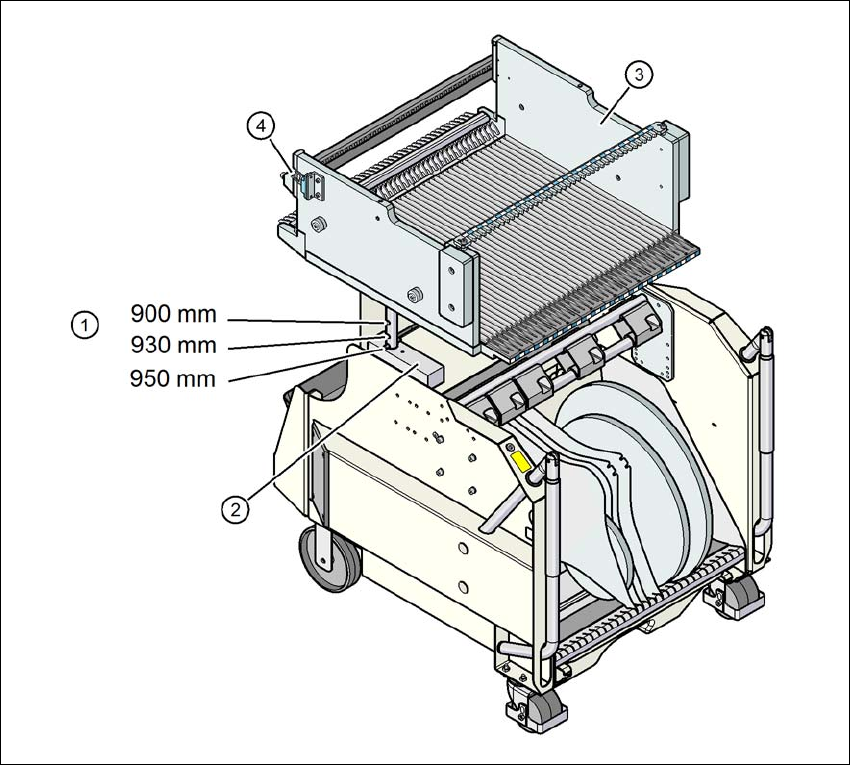 3

4

1

900 mm

930 mm

950 mm

2