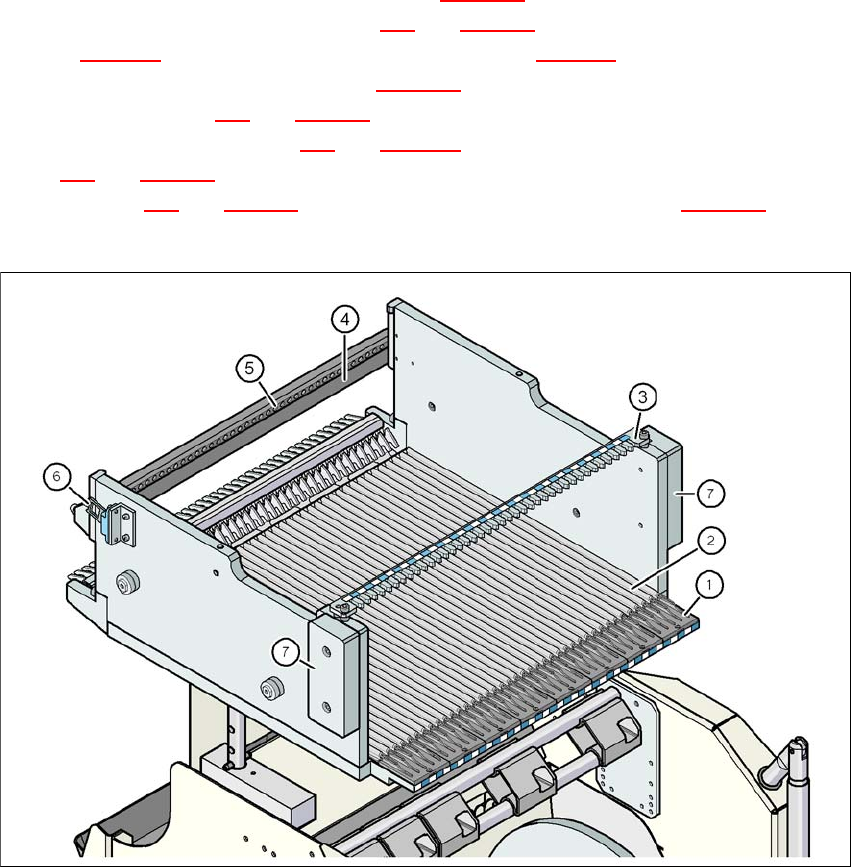 4

5

3

6

7

2

1

7