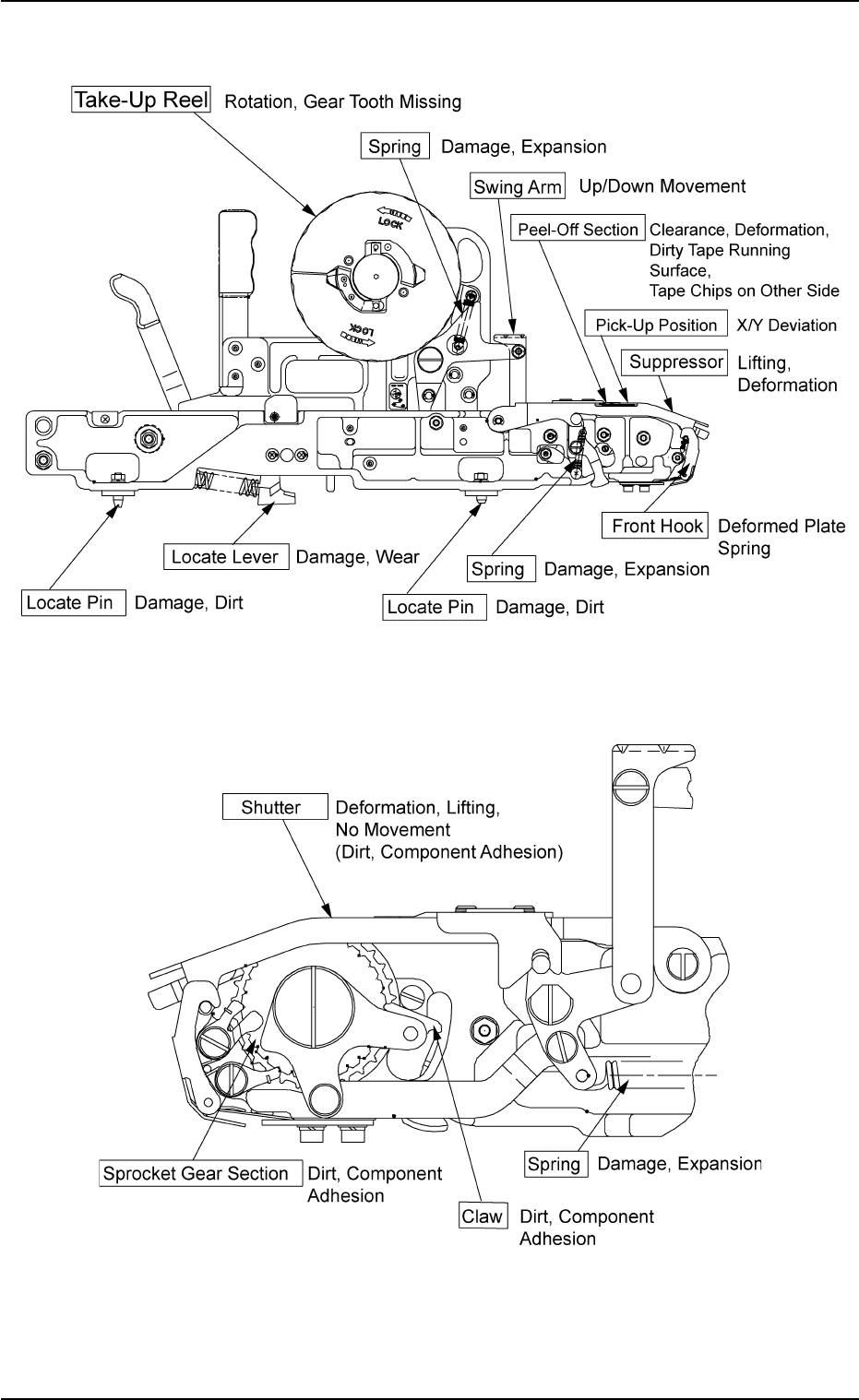 Take-Up Reel Rotation, Gear Tooth Missing

Spring Damage, Expansion

Swing Arm Up/Down Movement

Peel-Off Section Clearance, Deformation, Dirty Tape Running Surface, Tape Chips on Other Side

Pick-Up Position X/Y Deviation

Suppressor Lifting, Deformation

LOCK

LOCK

Front Hook Deformed Plate Spring

Locate Lever Damage, Wear

Spring Damage, Expansion

Locate Pin Damage, Dirt

Locate Pin Damage, Dirt

Shutter Deformation, Lifting, No Movement (Dirt, Component Adhesion)

Sprocket Gear Section Dirt, Component Adhesion

Spring Damage, Expansion

Claw Dirt, Component Adhesion