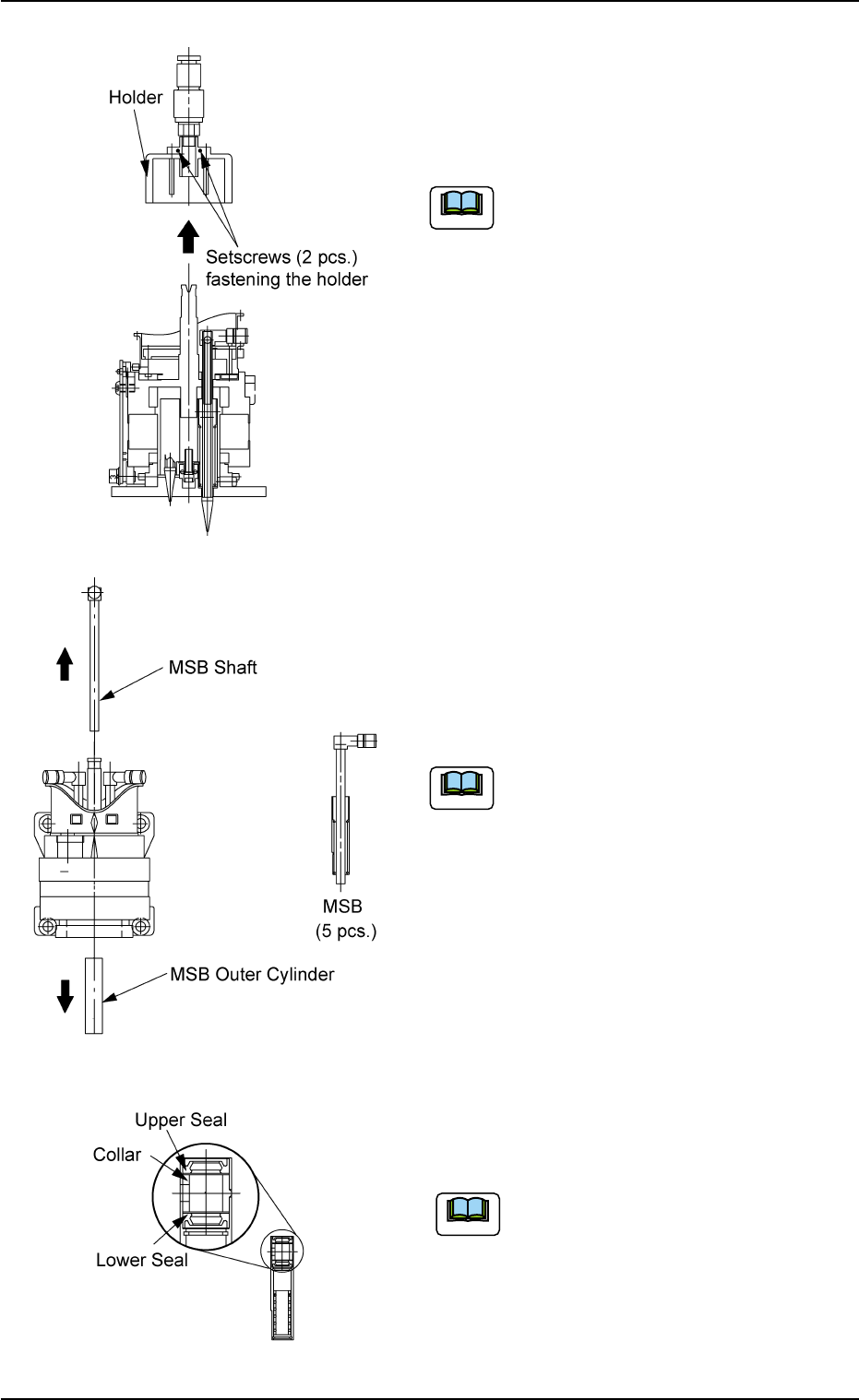 Holder

Setscrews (2 pcs.) fastening the holder

MSB Shaft

MSB (5 pcs.)

MSB Outer Cylinder

Upper Seal

Collar

Lower Seal