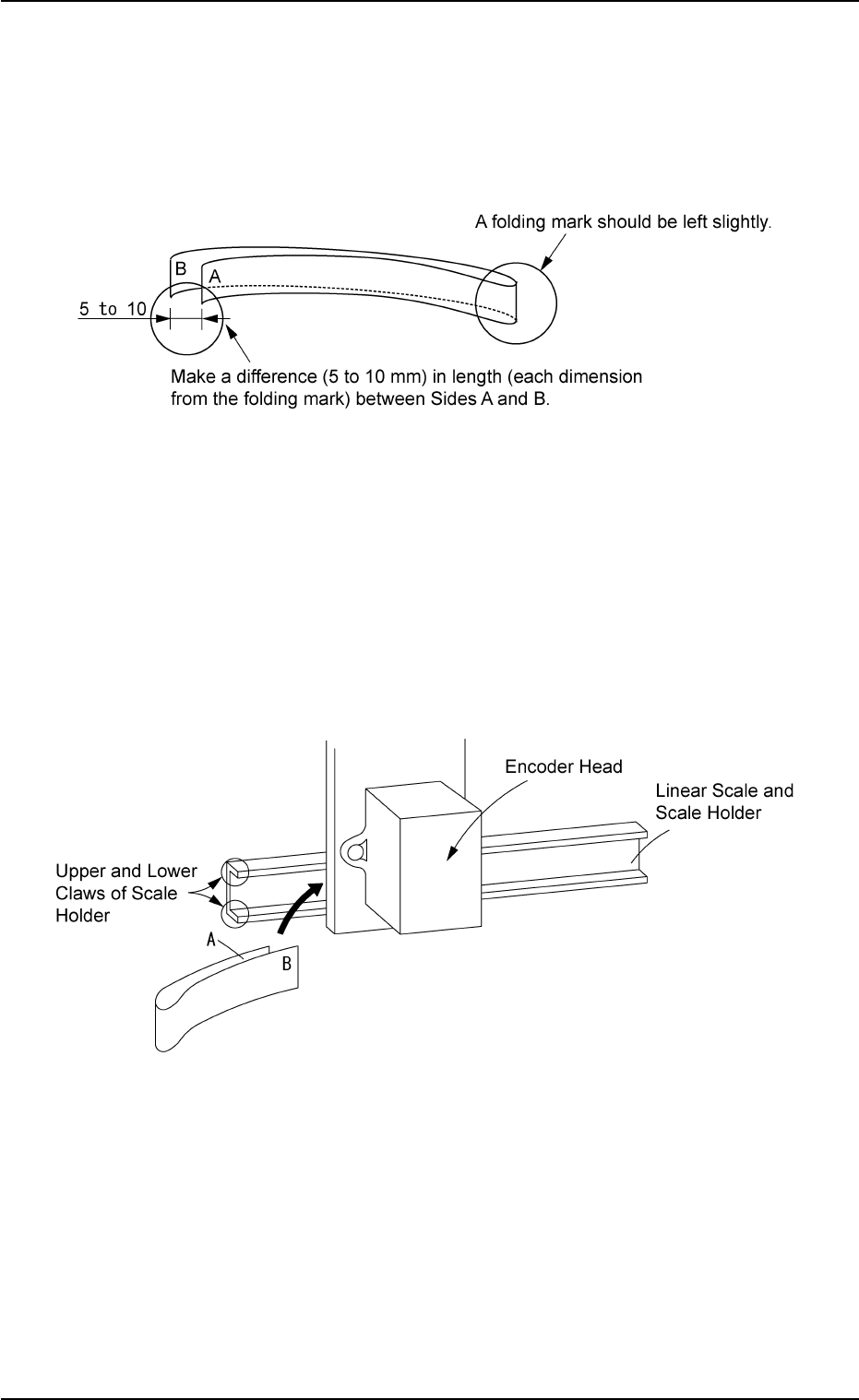 A folding mark should be left slightly.

B

A

5 to 10

Make a difference (5 to 10 mm) in length (each dimension from the folding mark) between Sides A and B.

Encoder Head

Linear Scale and Scale Holder

Upper and Lower Claws of Scale Holder

A

B