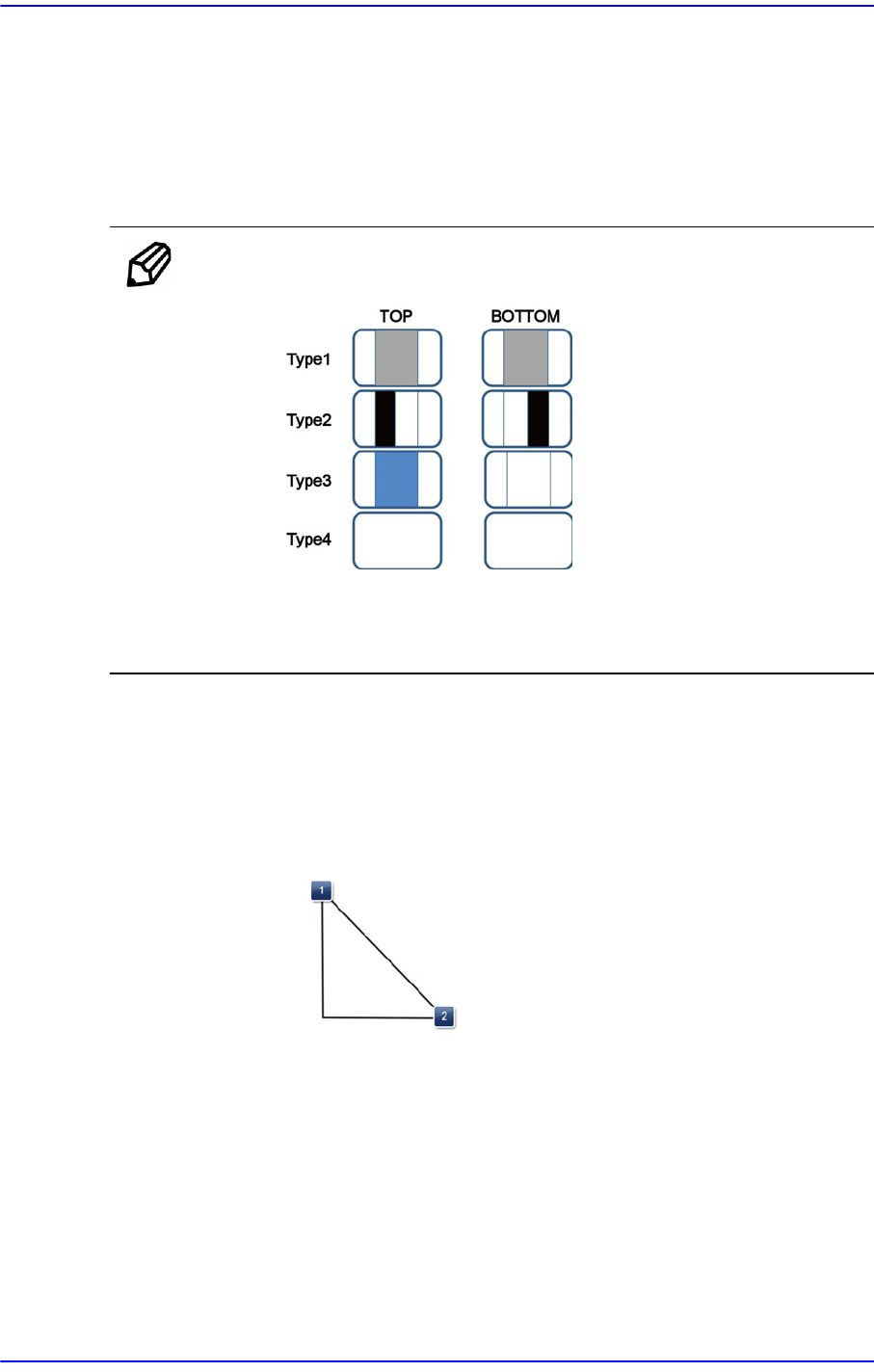 TOP

BOTTOM

Type1

Type2

Type3

Type4

1

2