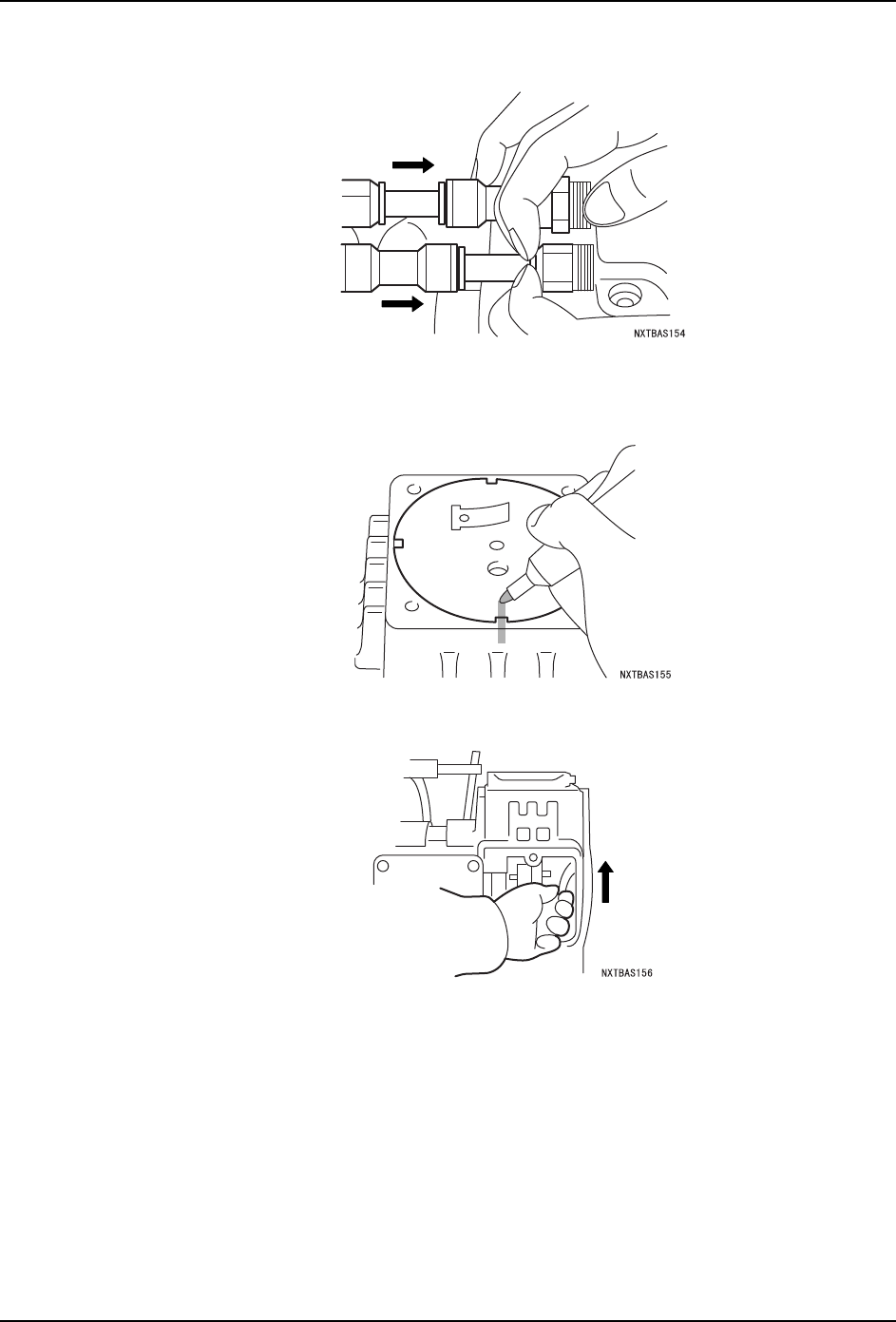 NXTBAS154

NXTBAS155

NXTBAS156