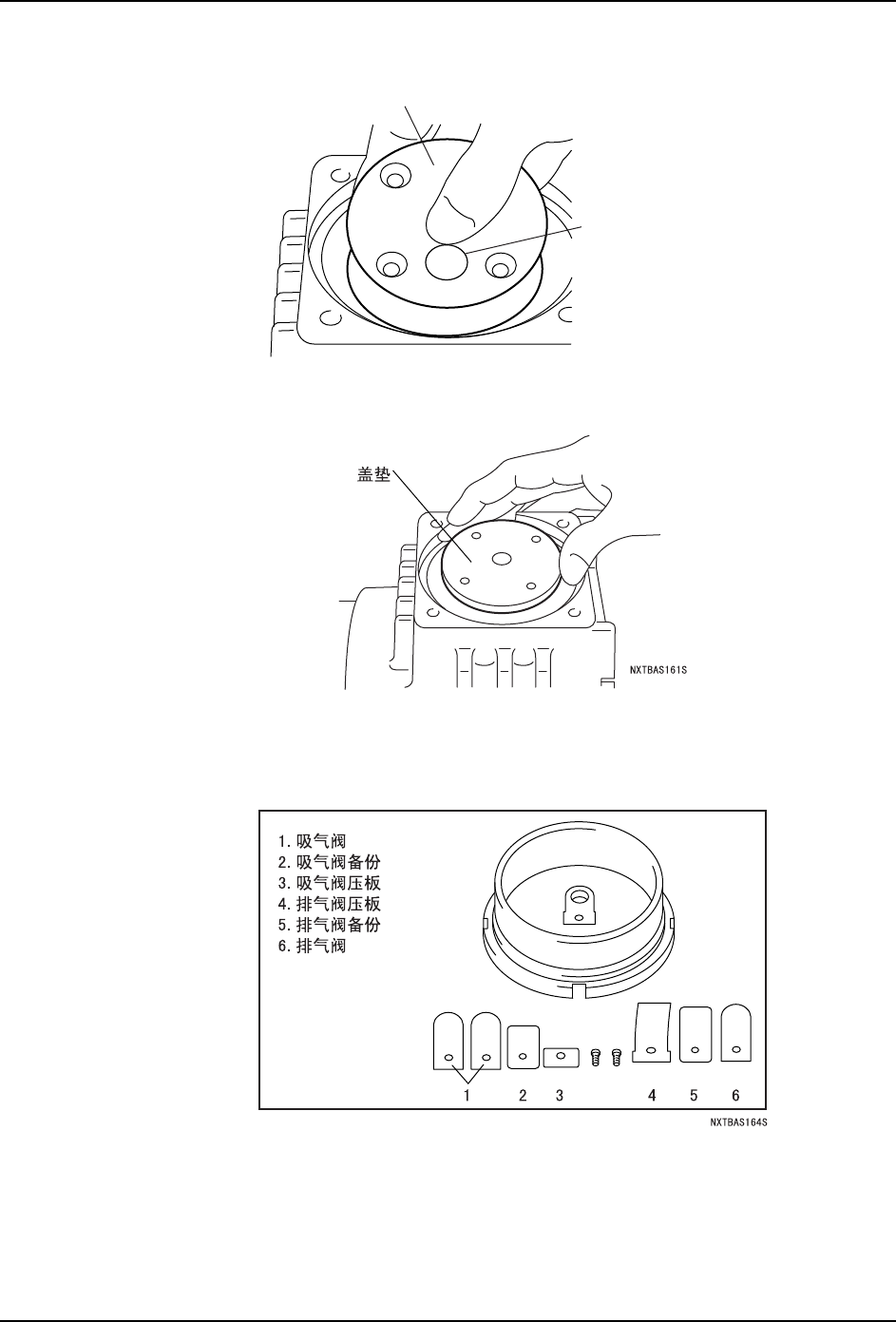 盖垫

NXTBAS161S

1. 吸气阀
2. 吸气阀备份
3. 吸气阀压板
4. 排气阀压板
5. 排气阀备份
6. 排气阀

1 2 3 4 5 6

NXTBAS164S