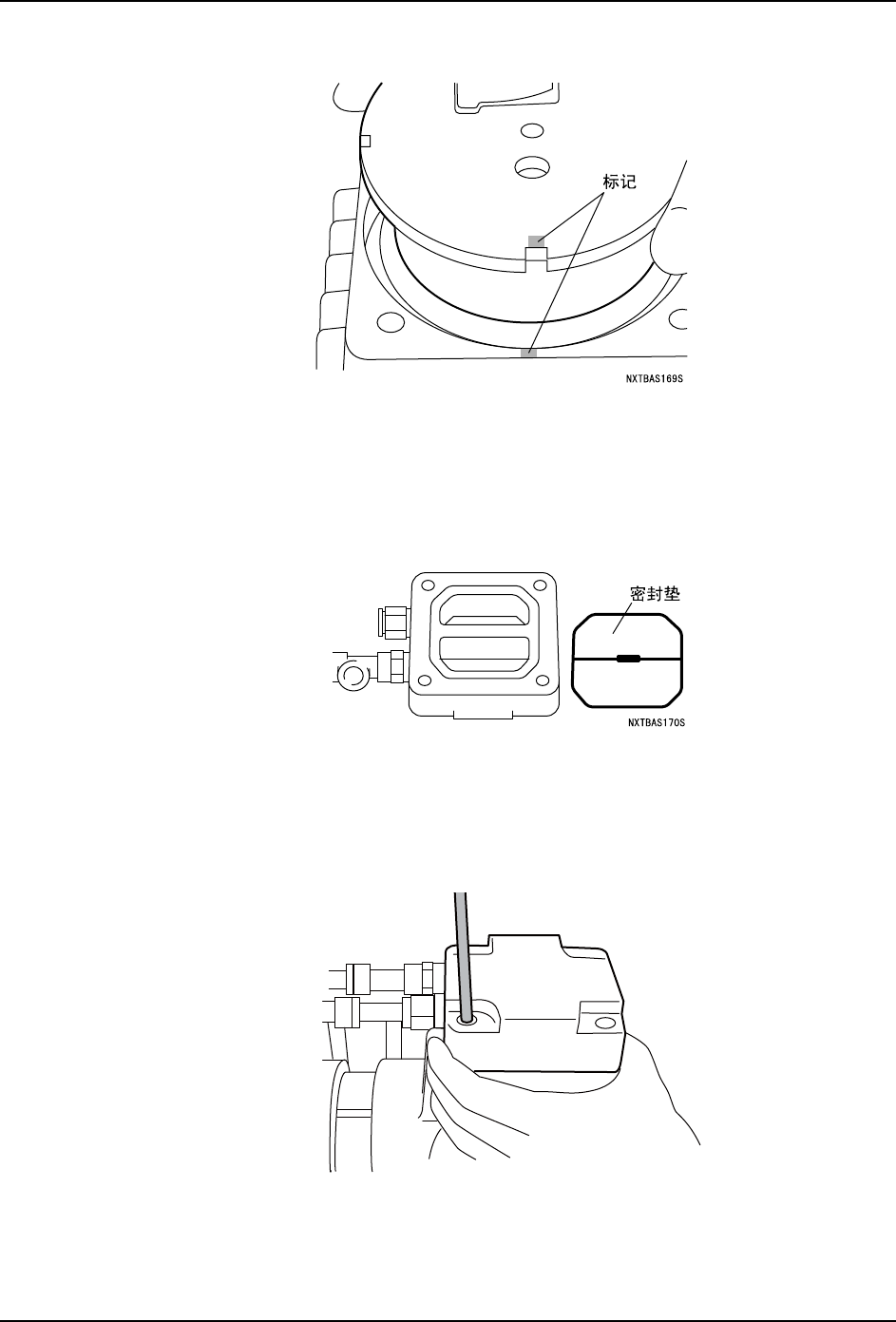 标记

NXTBAS169S

密封垫

NXTBAS170S