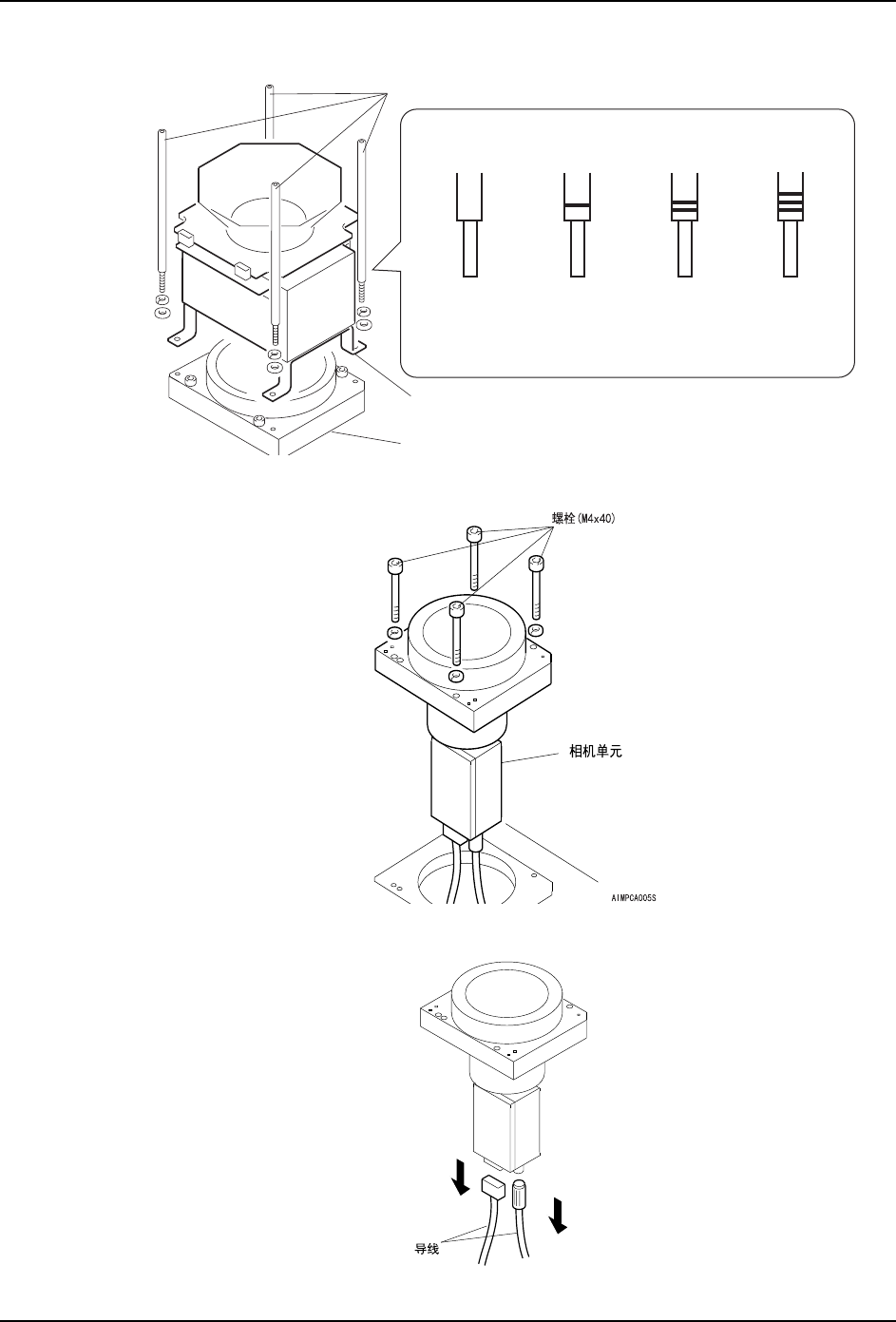 螺栓(M4x40)

相机单元

AIMPCA005S

导线