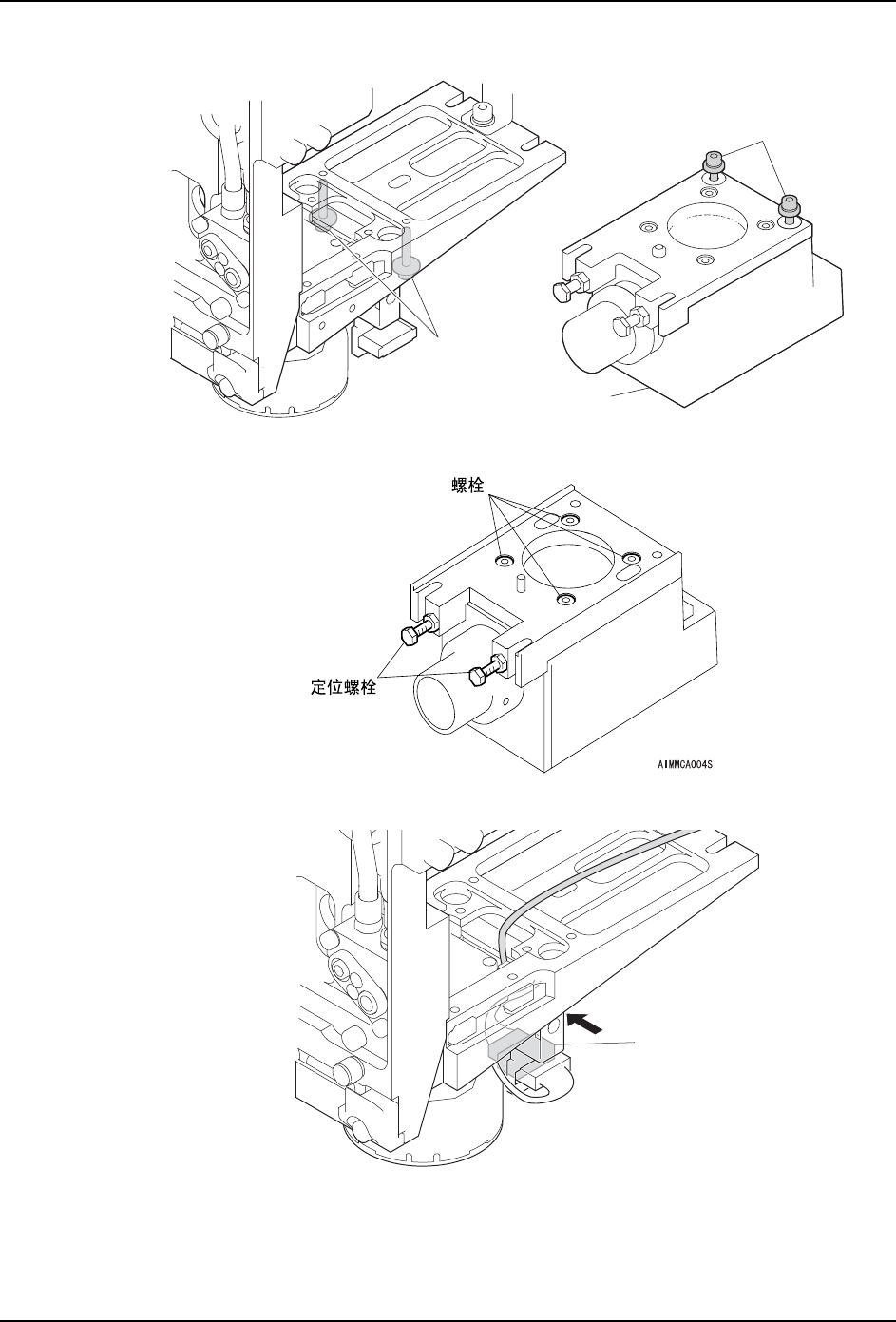 螺栓

定位螺栓

AIMMCA004S