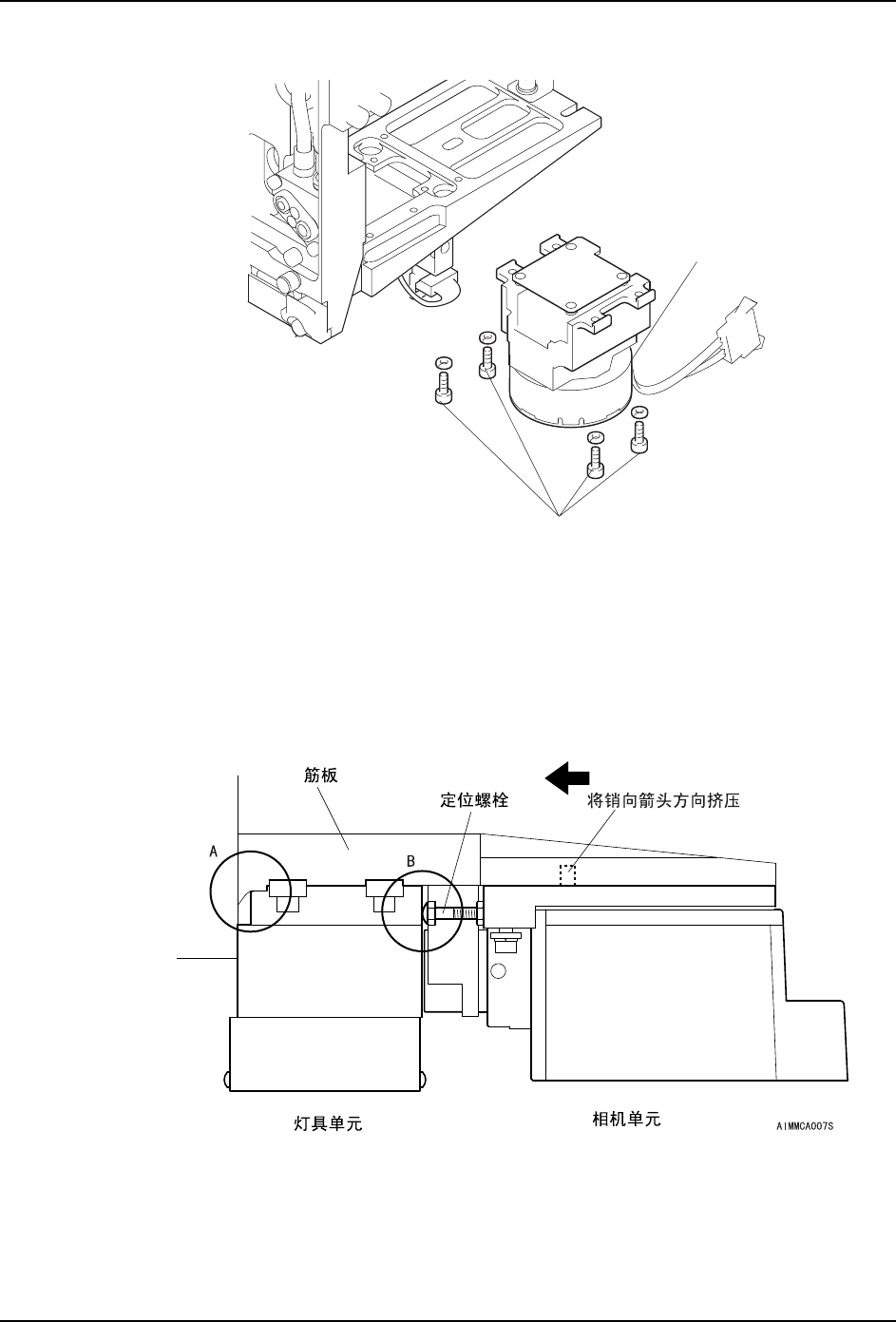 筋板

定位螺栓

将销向箭头方向挤压

A

B

灯具单元

相机单元

AIMMCA007S