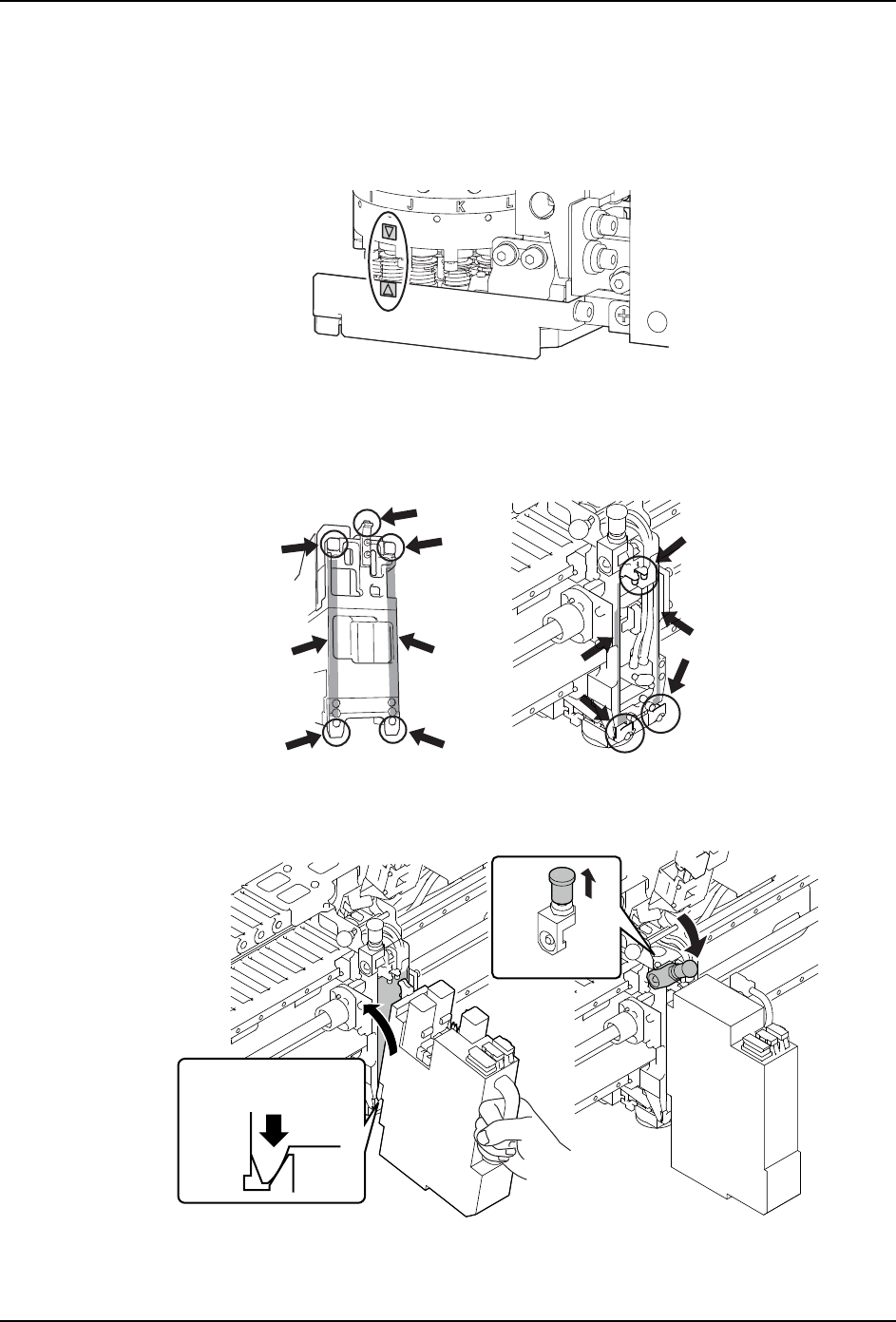 J K L