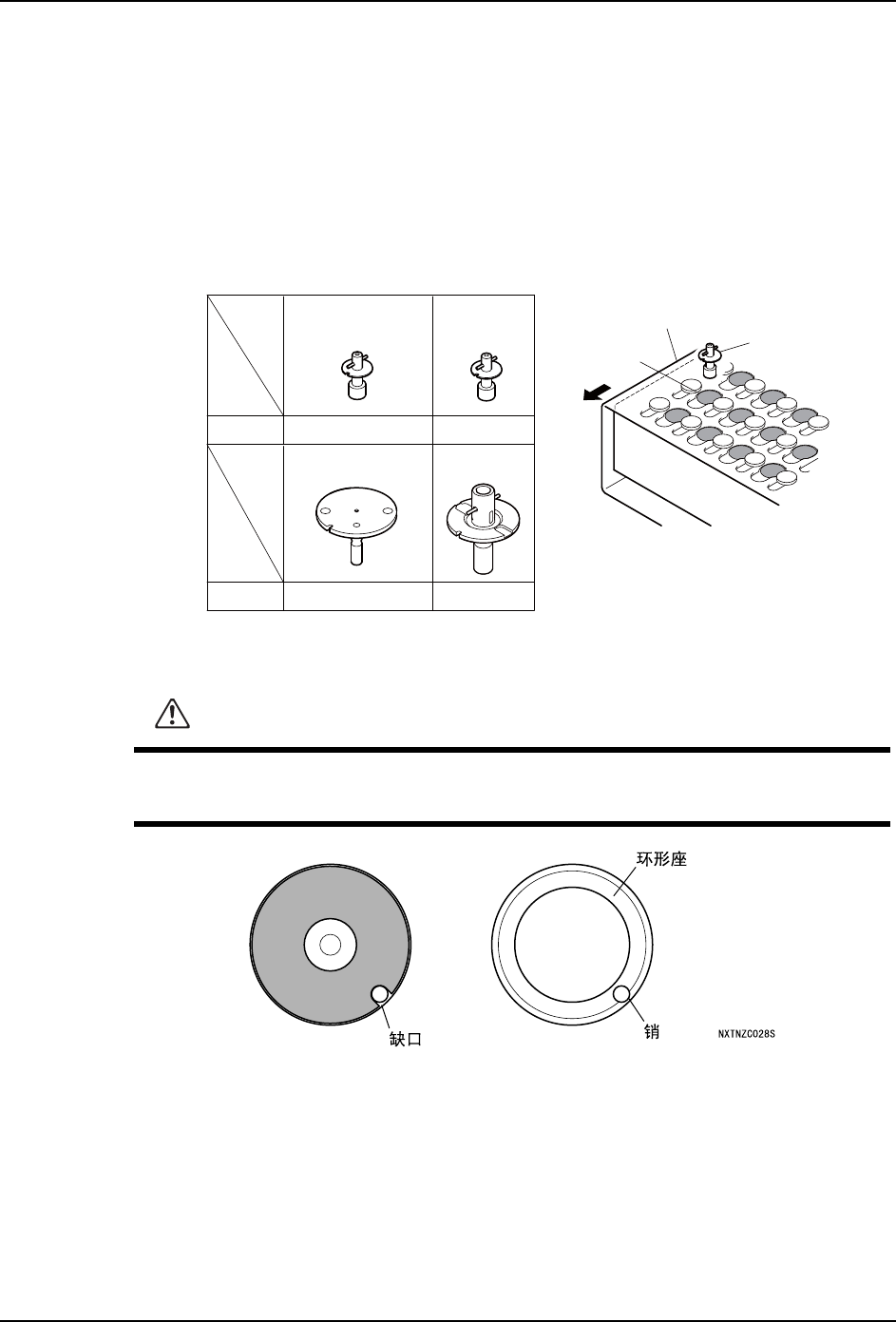 环形座

缺口

销

NXTNZC028S