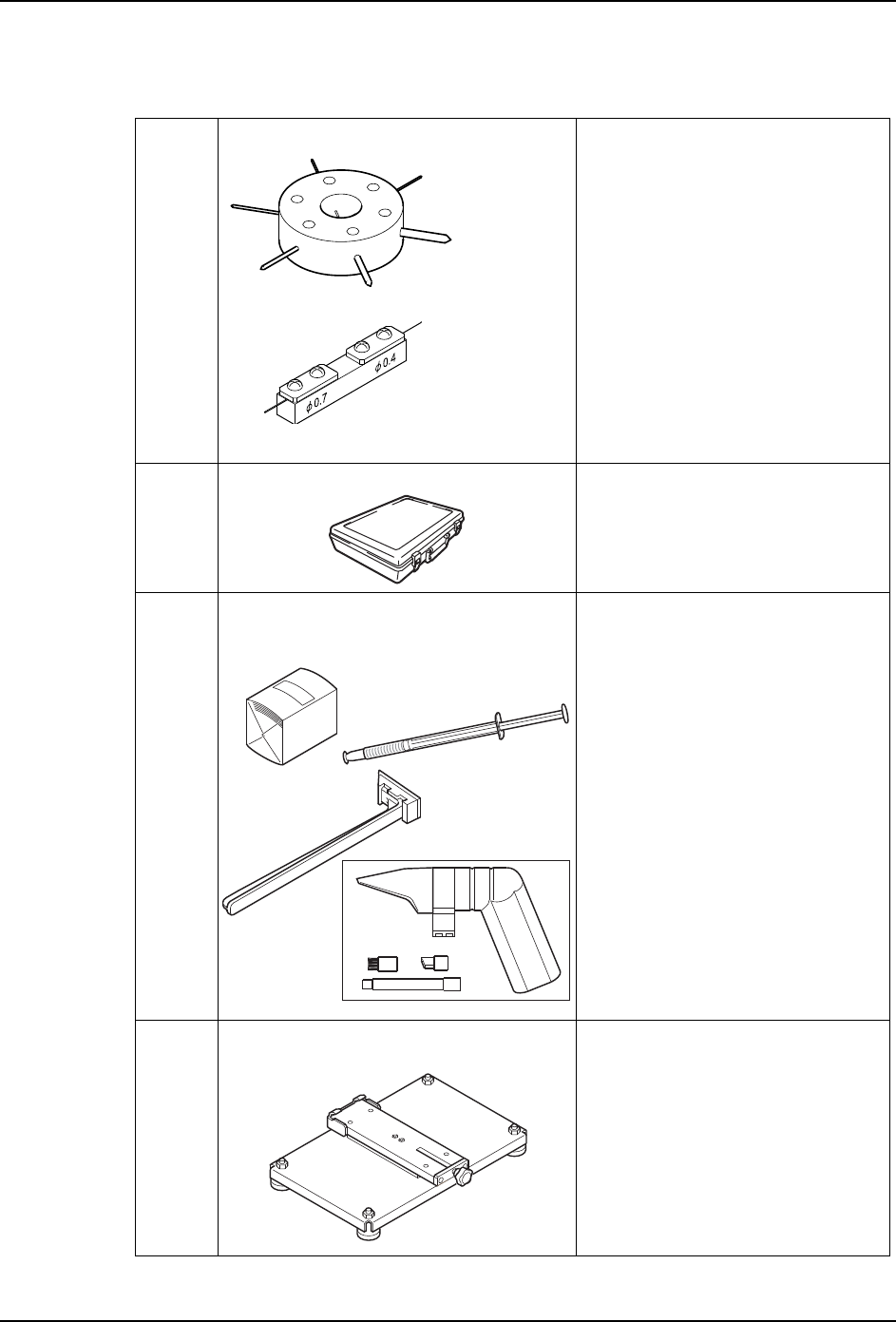 $\phi 0.7$

$\phi 0.4$