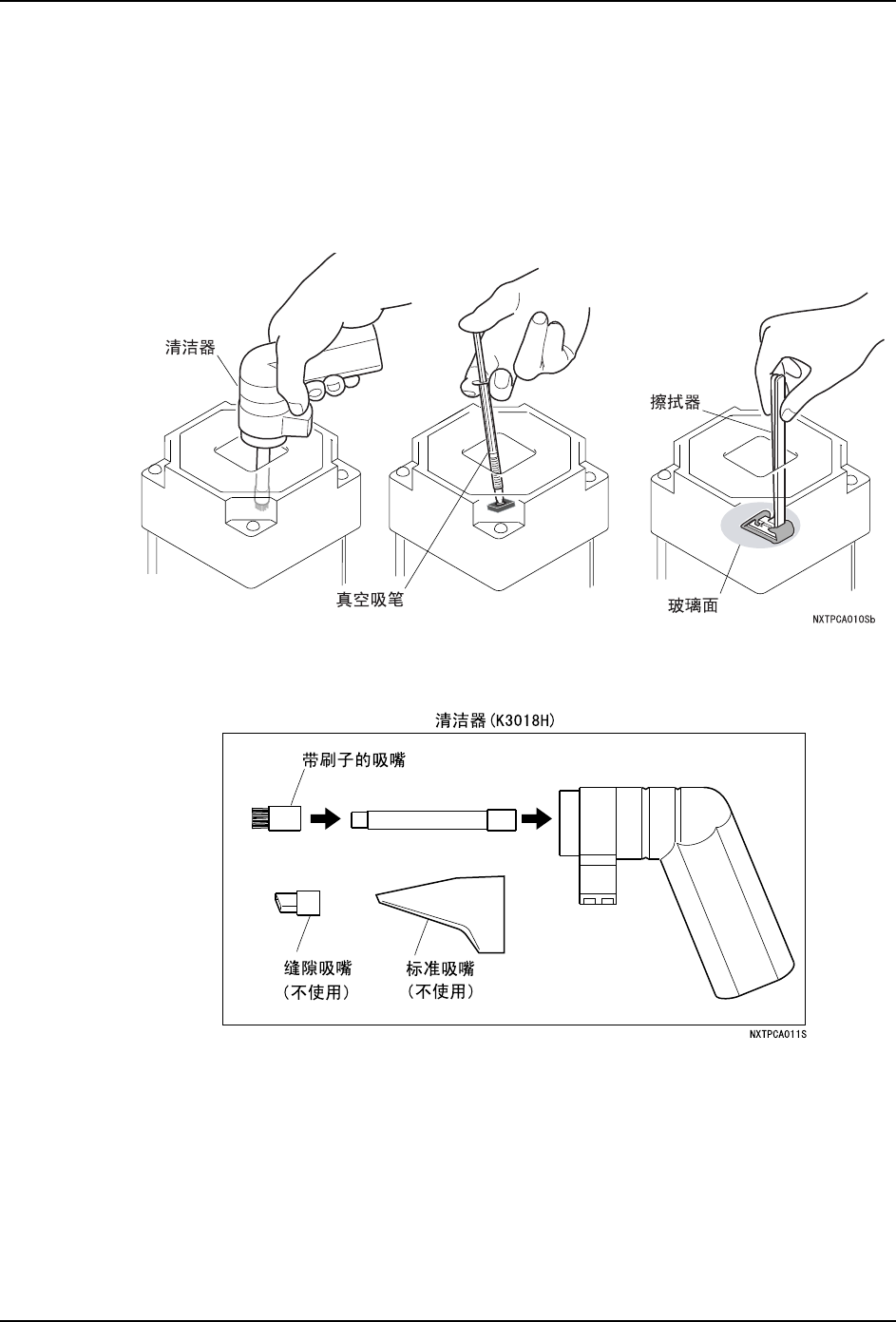 清洁器

擦拭器

真空吸笔

玻璃面

NXTPCA010Sb

清洁器(K3018H)

带刷子的吸嘴

缝隙吸嘴
(不使用)

标准吸嘴
(不使用)

NXTPCA011S