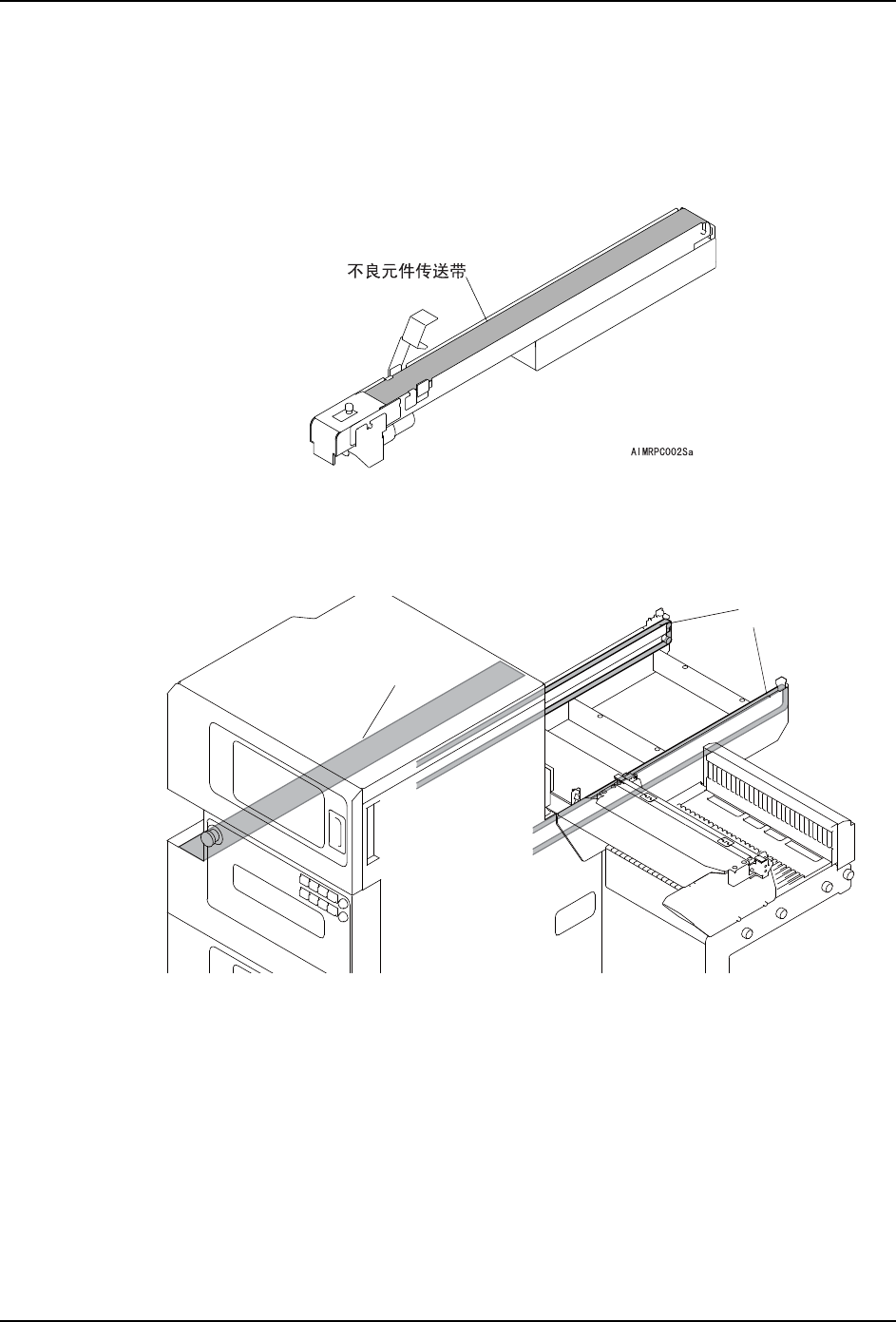 不良元件传送带

AIMRPC002Sa