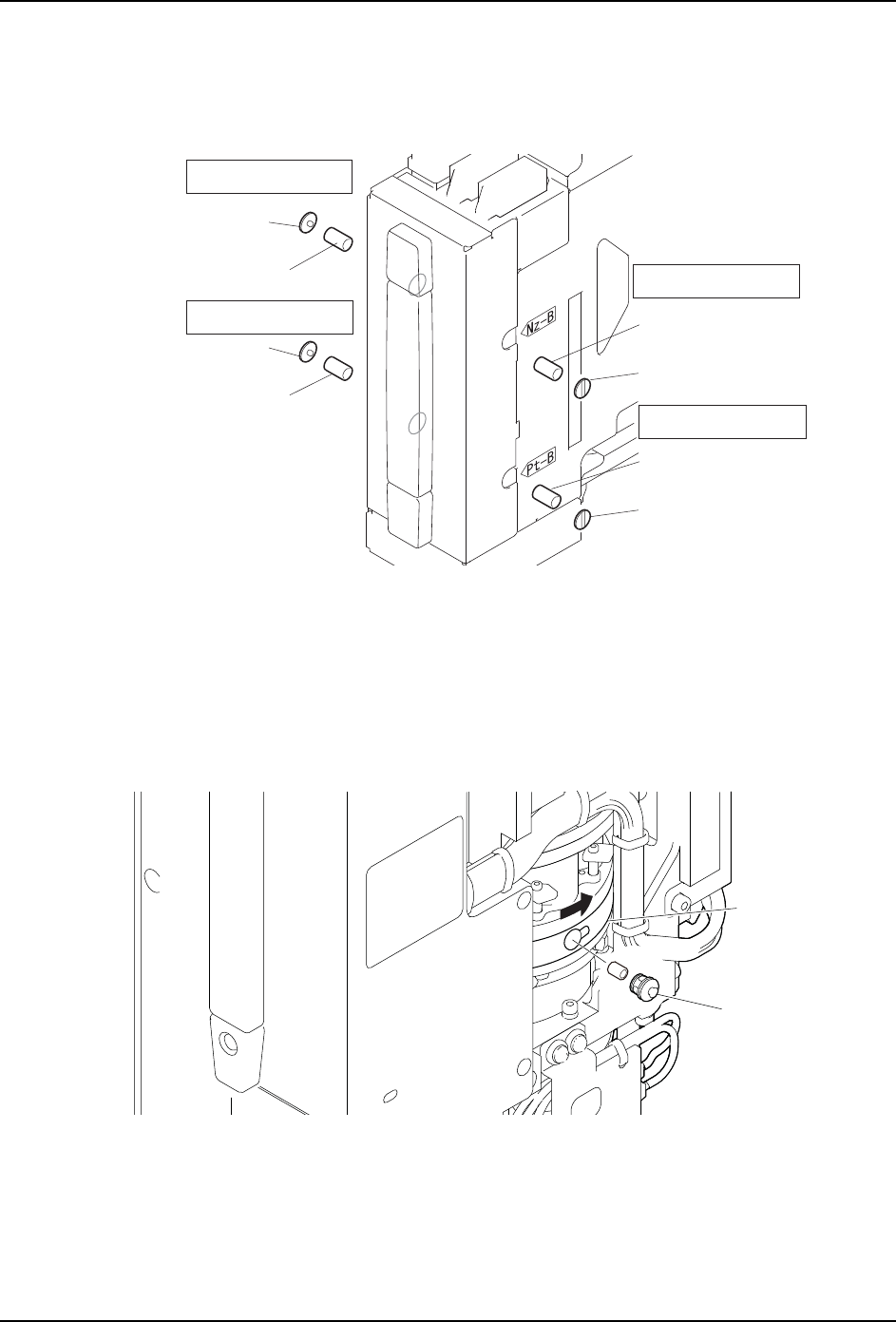 Nz-B

Pt-B