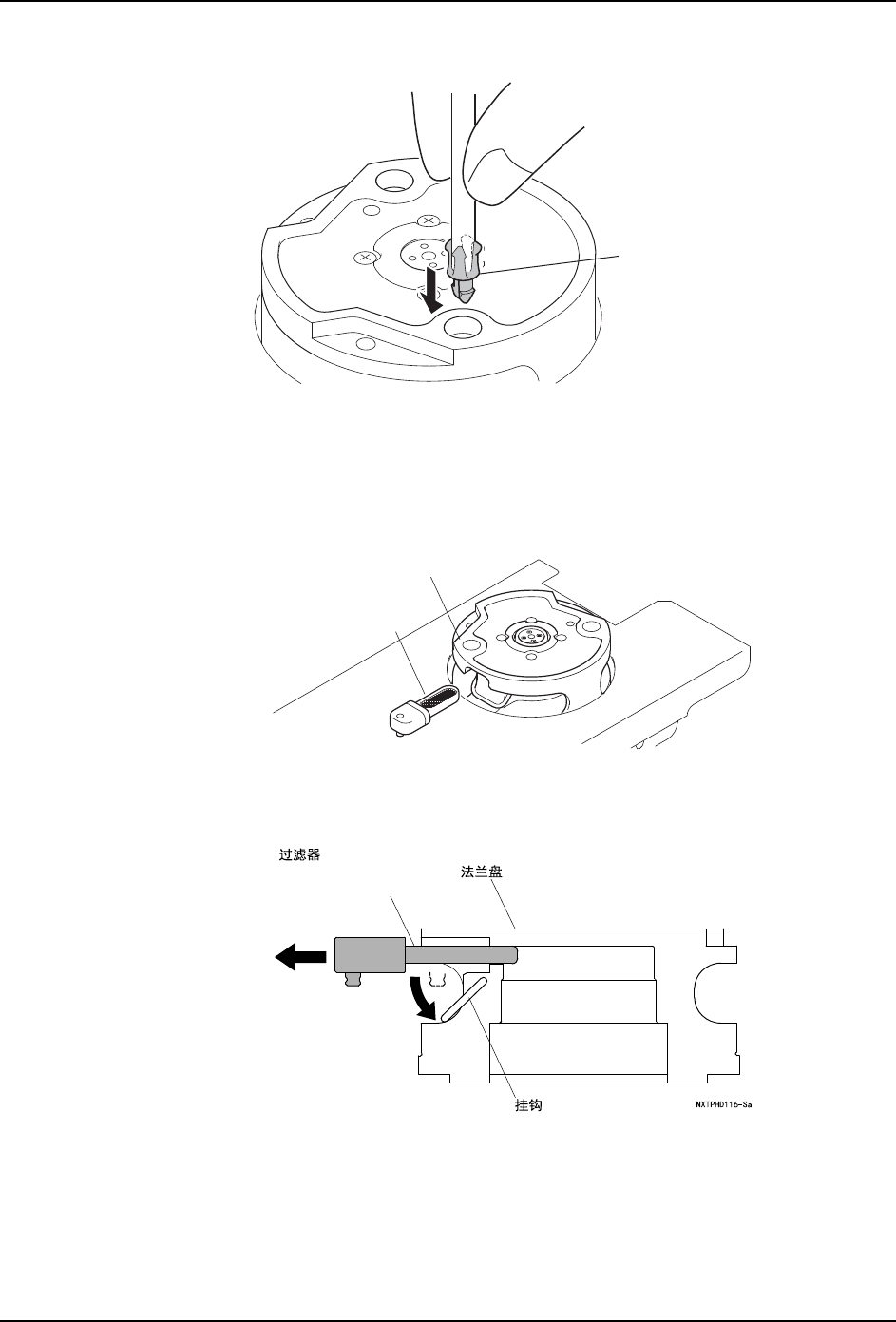 过滤器

法兰盘

挂钩

NXTPHD116-Sa