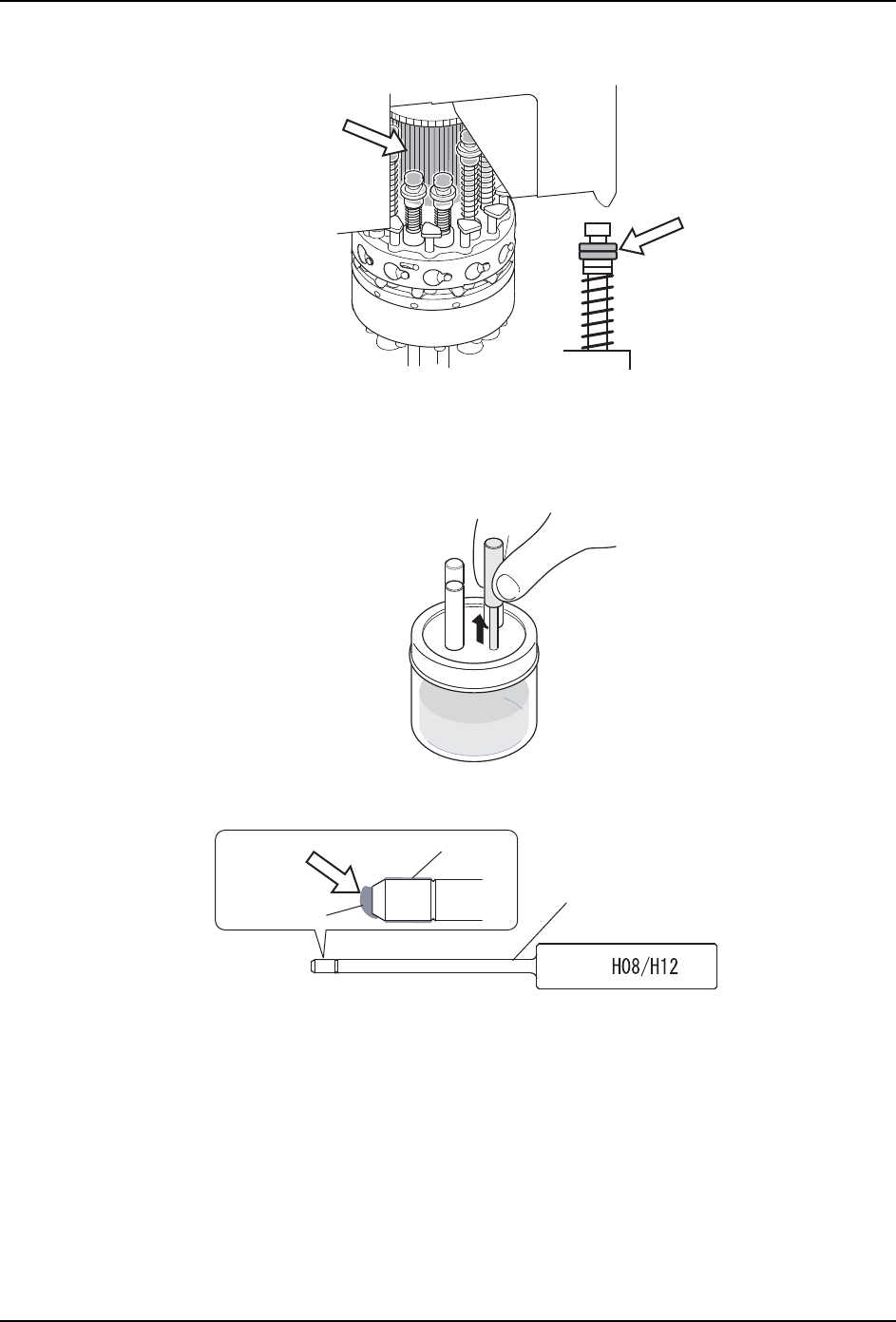 H08/H12