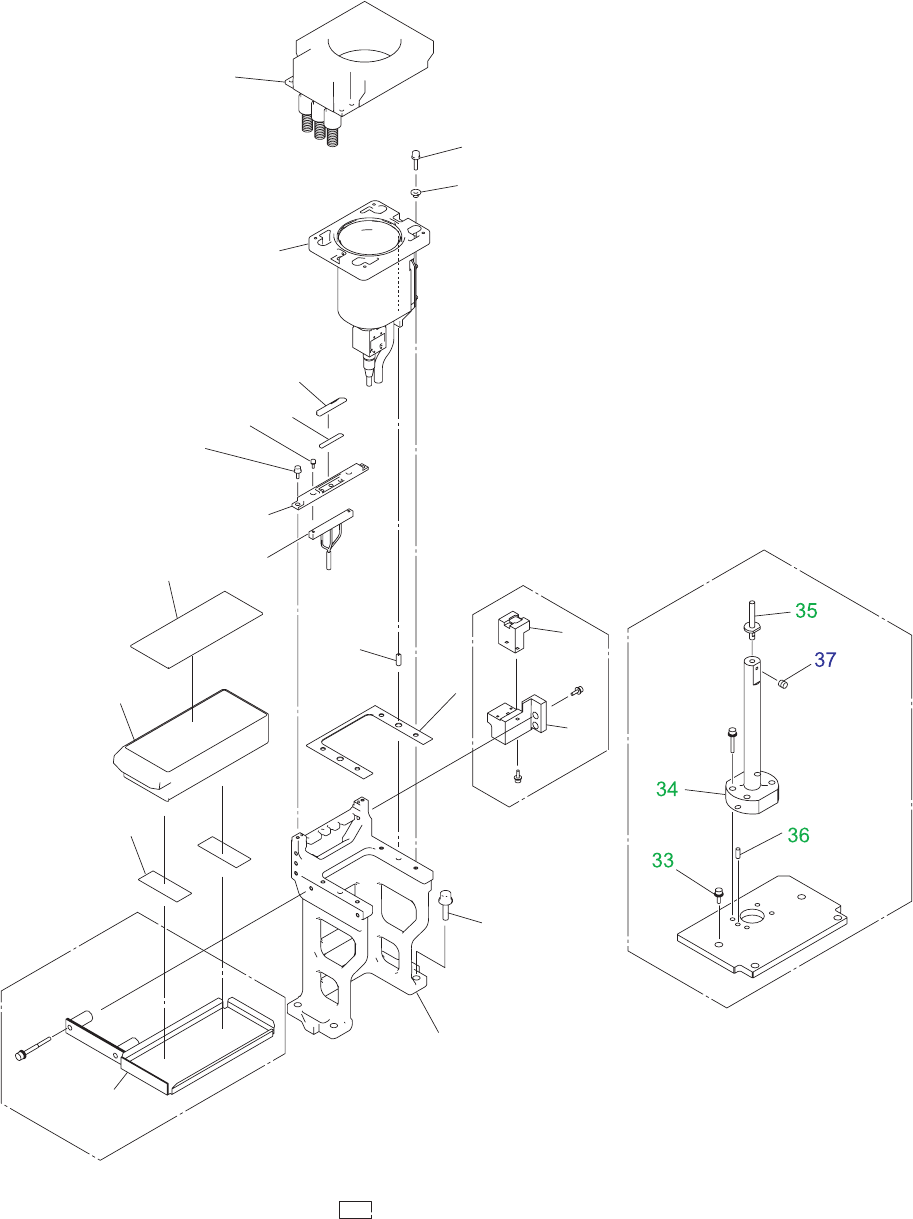 35
37
34
36
33