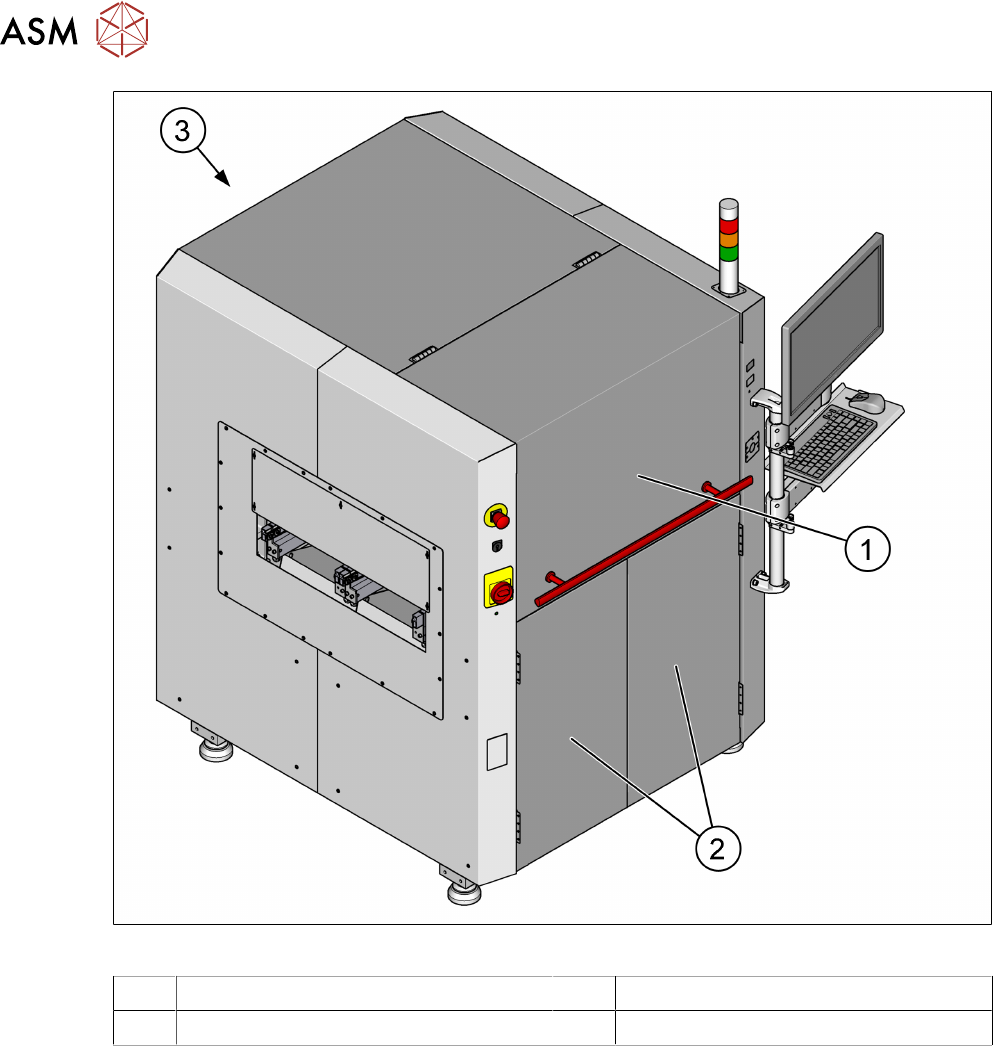 ASM

3

1

2