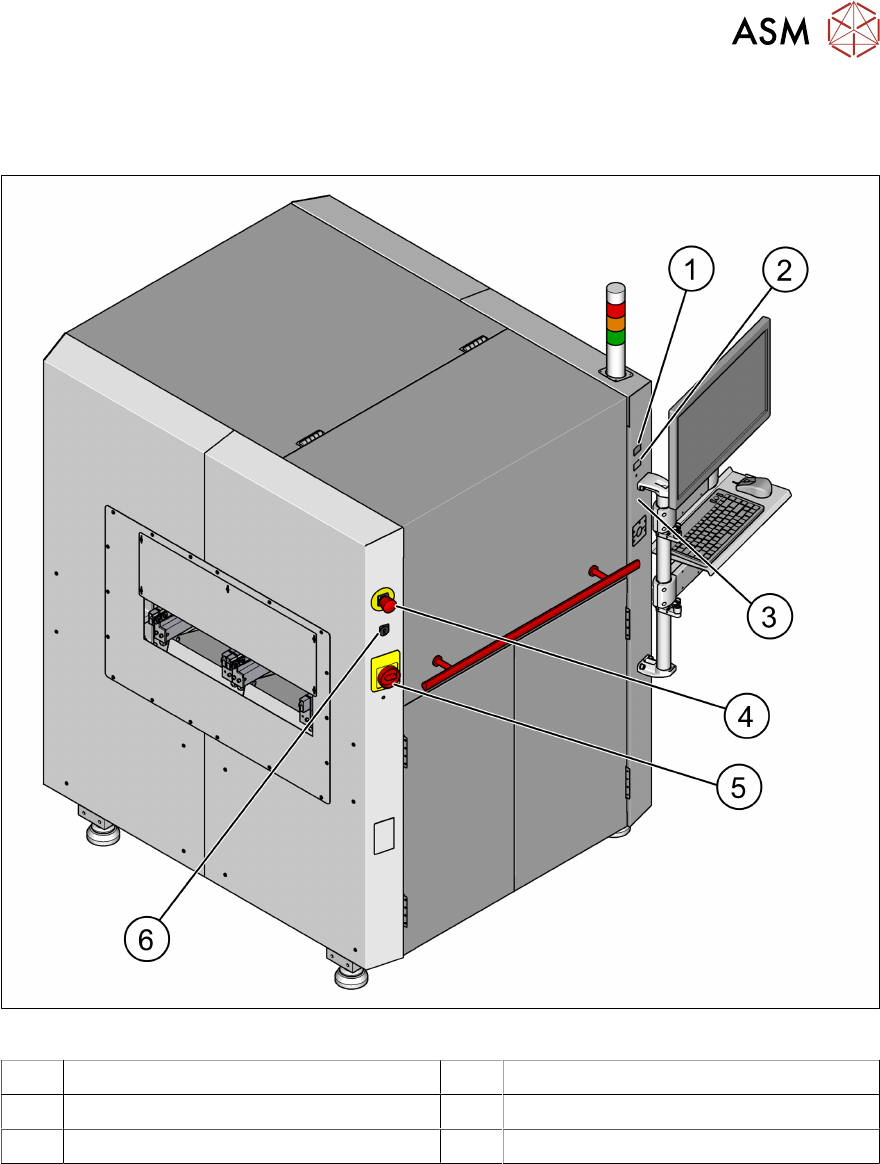 ASM

1
2
3
4
5
6