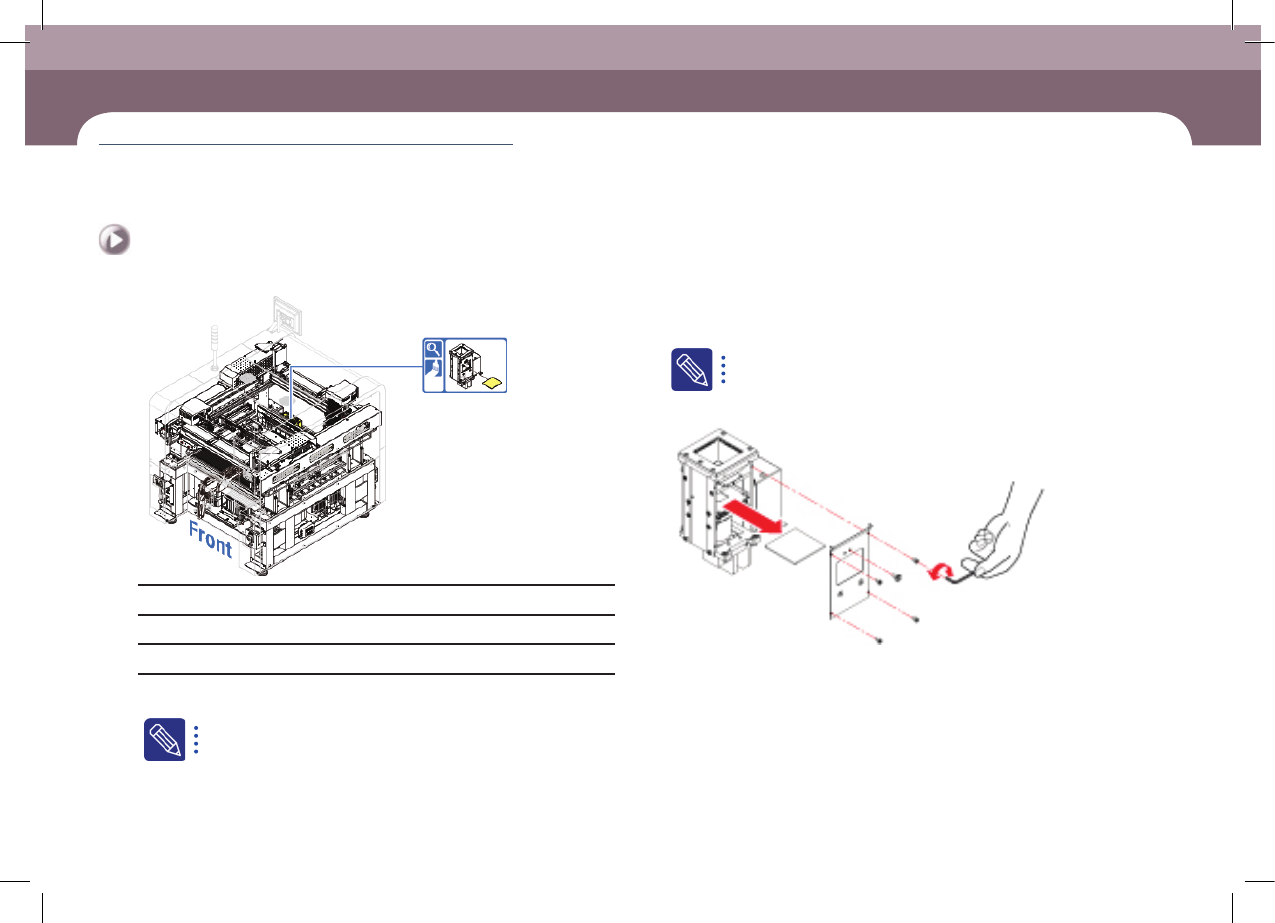 Front