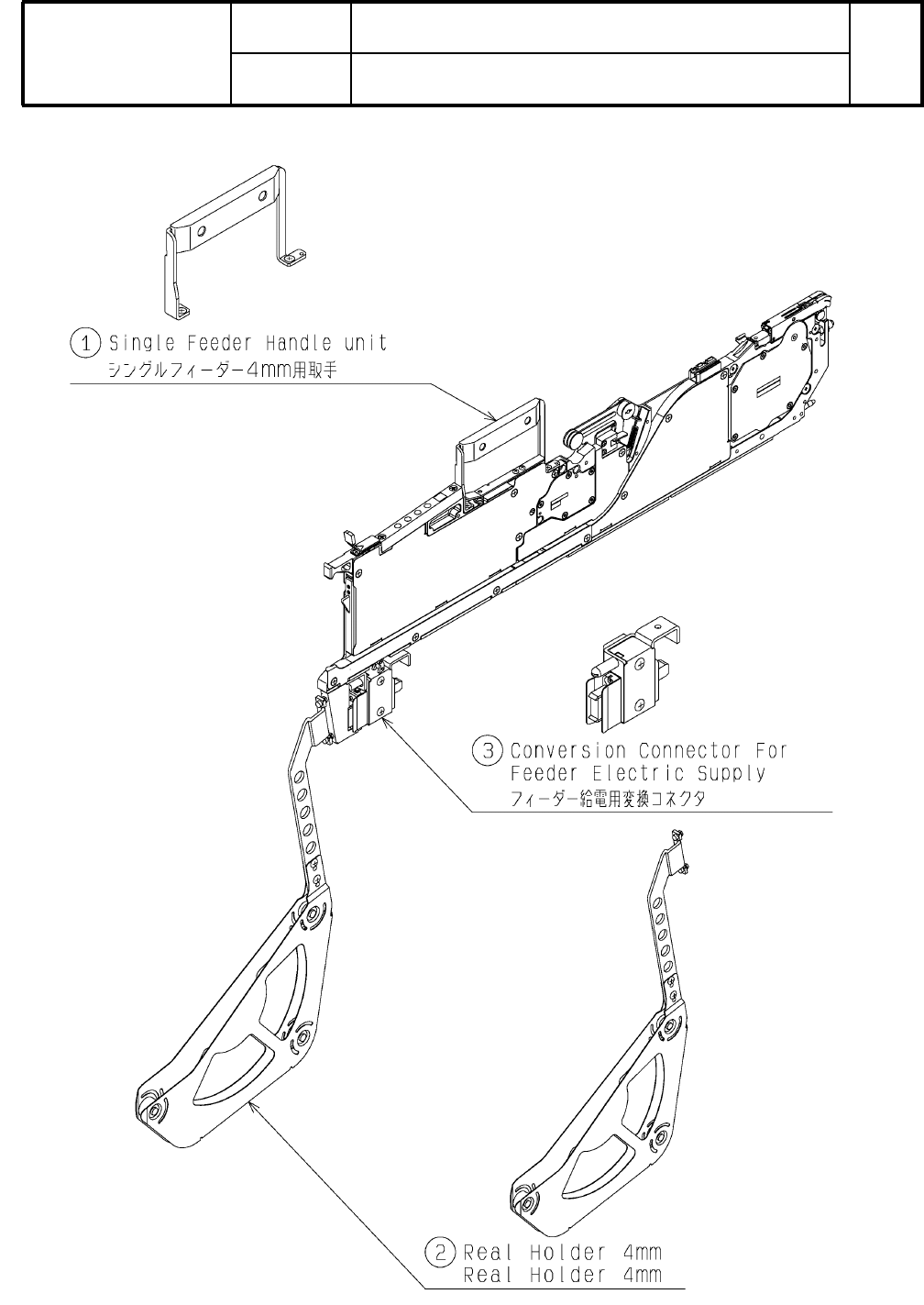 ① Single Feeder Handle unit
シングルフィーダー4mm用取手

③ Conversion Connector For Feeder Electric Supply
フィーダー給電用変換コネクタ

② Real Holder 4mm
Real Holder 4mm