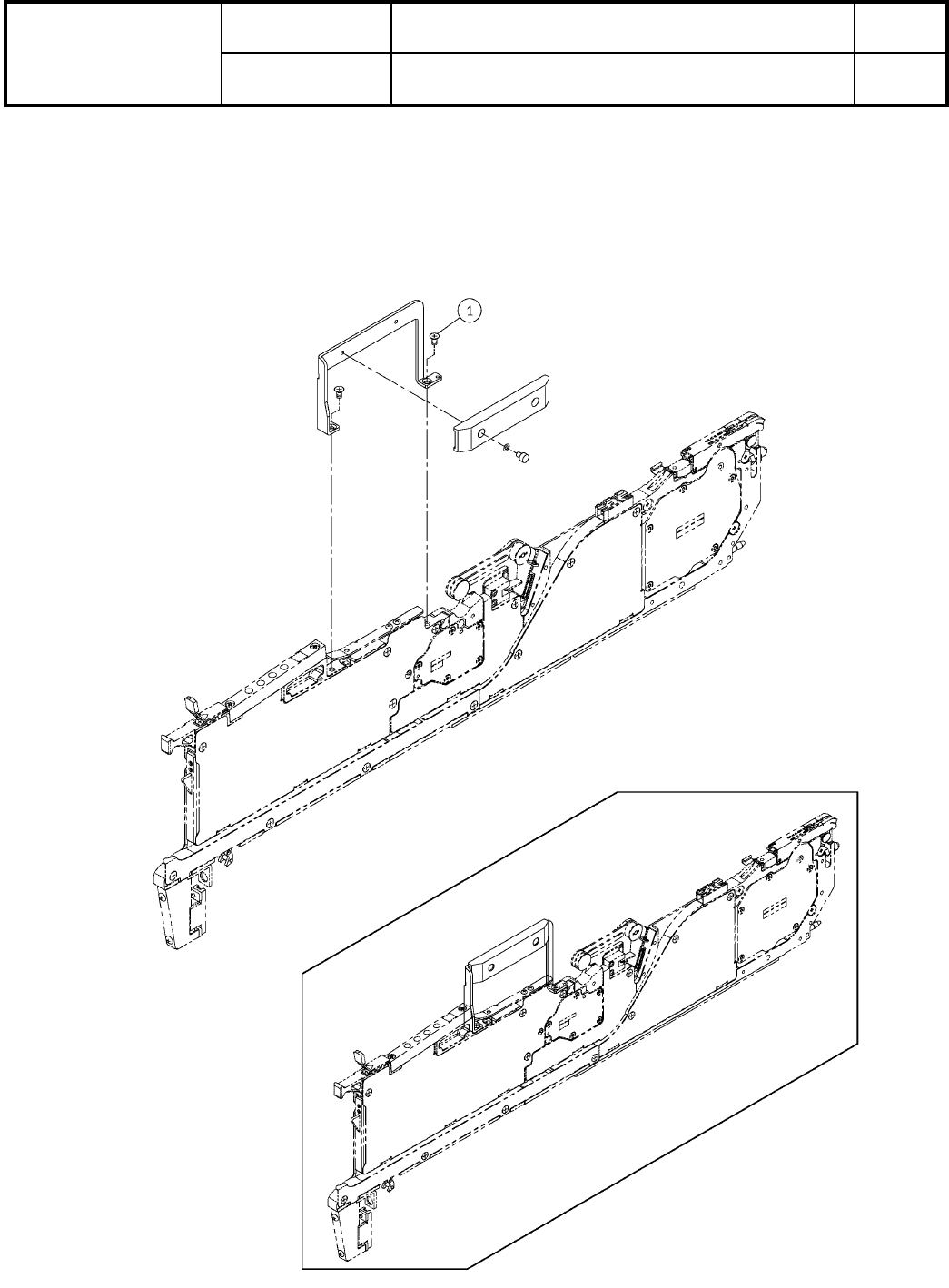 1