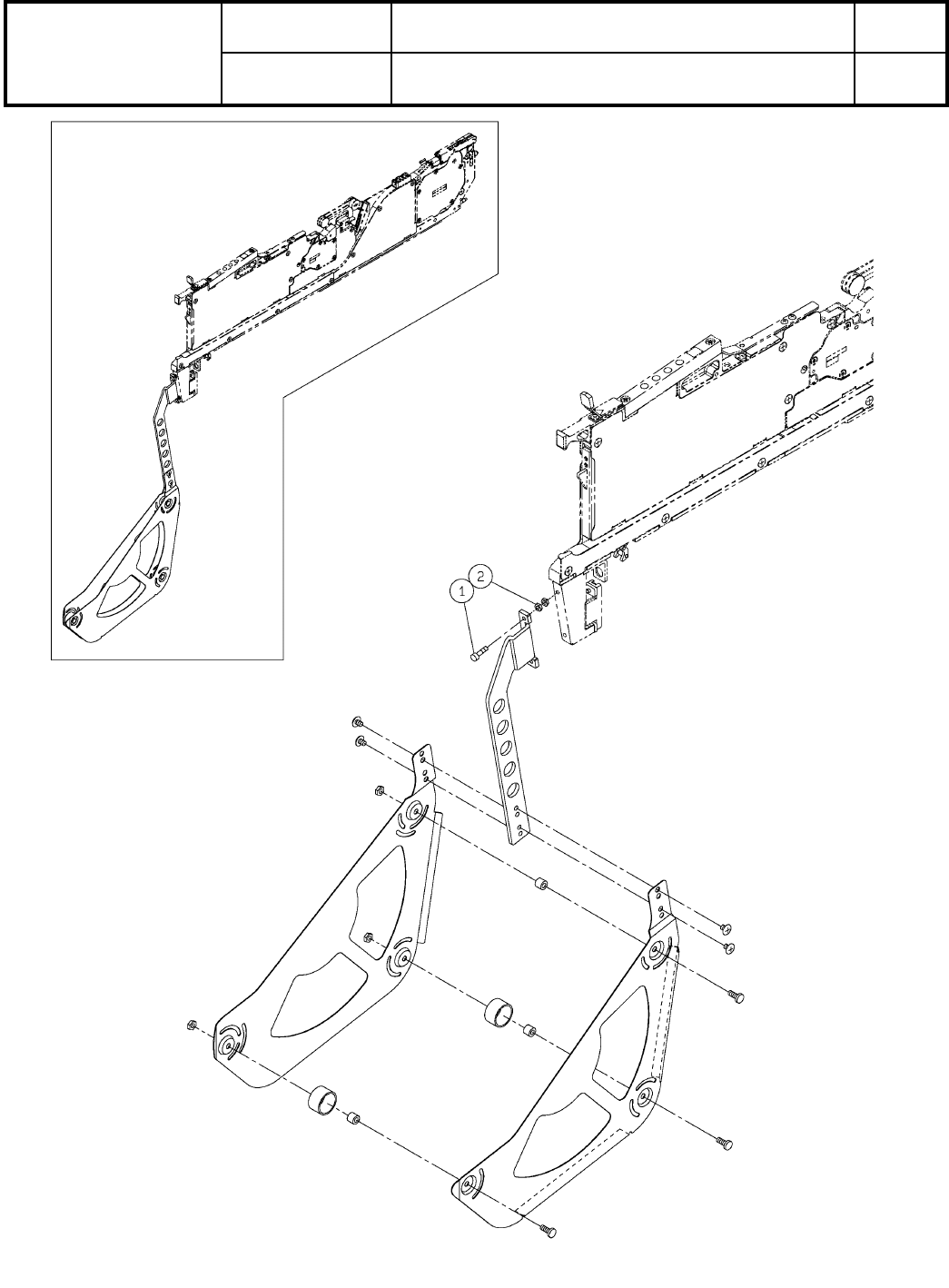 1
2