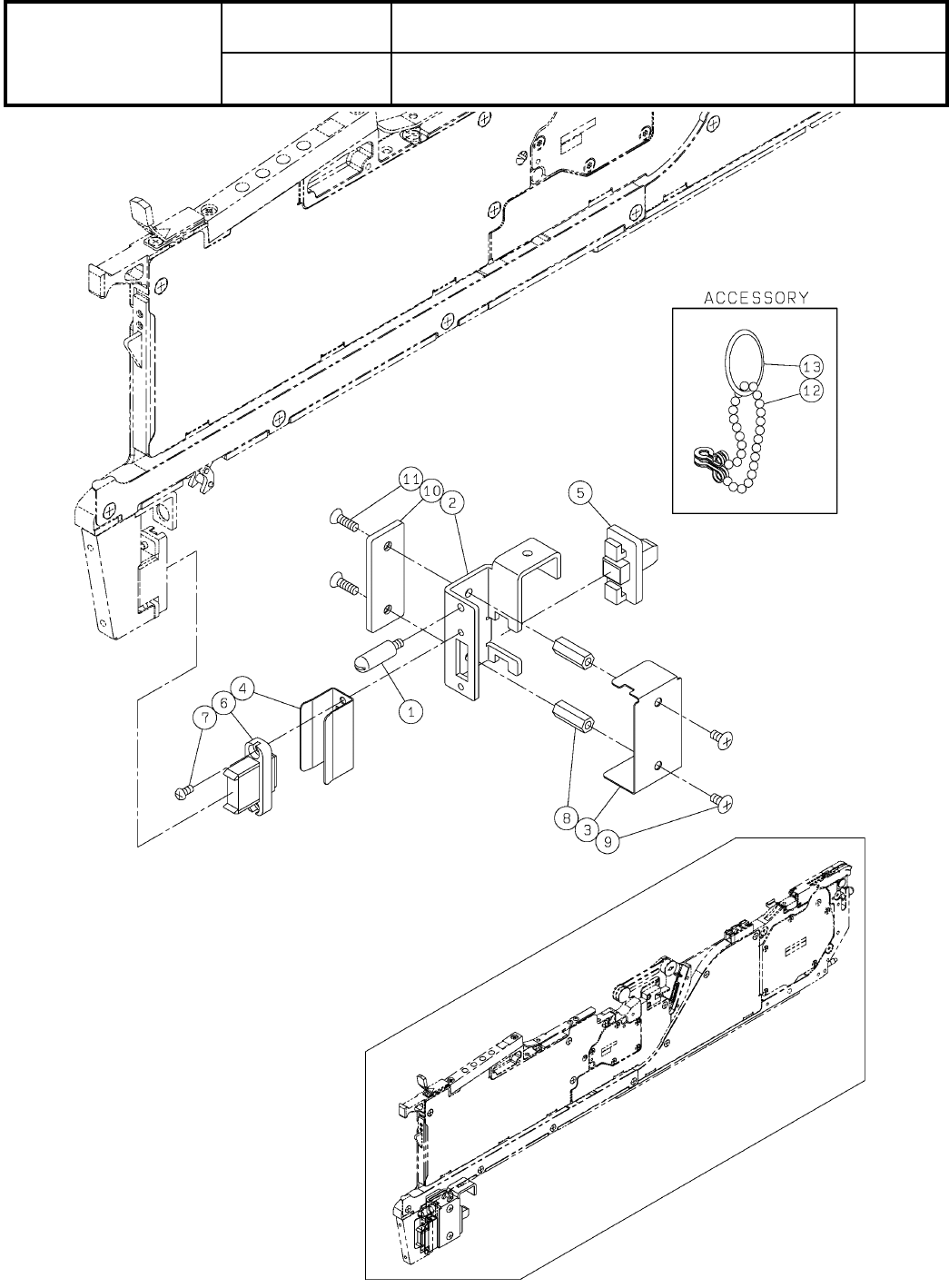 ACCESSORY

13
12
11
10
2
5
1
4
6
7
8
3
9