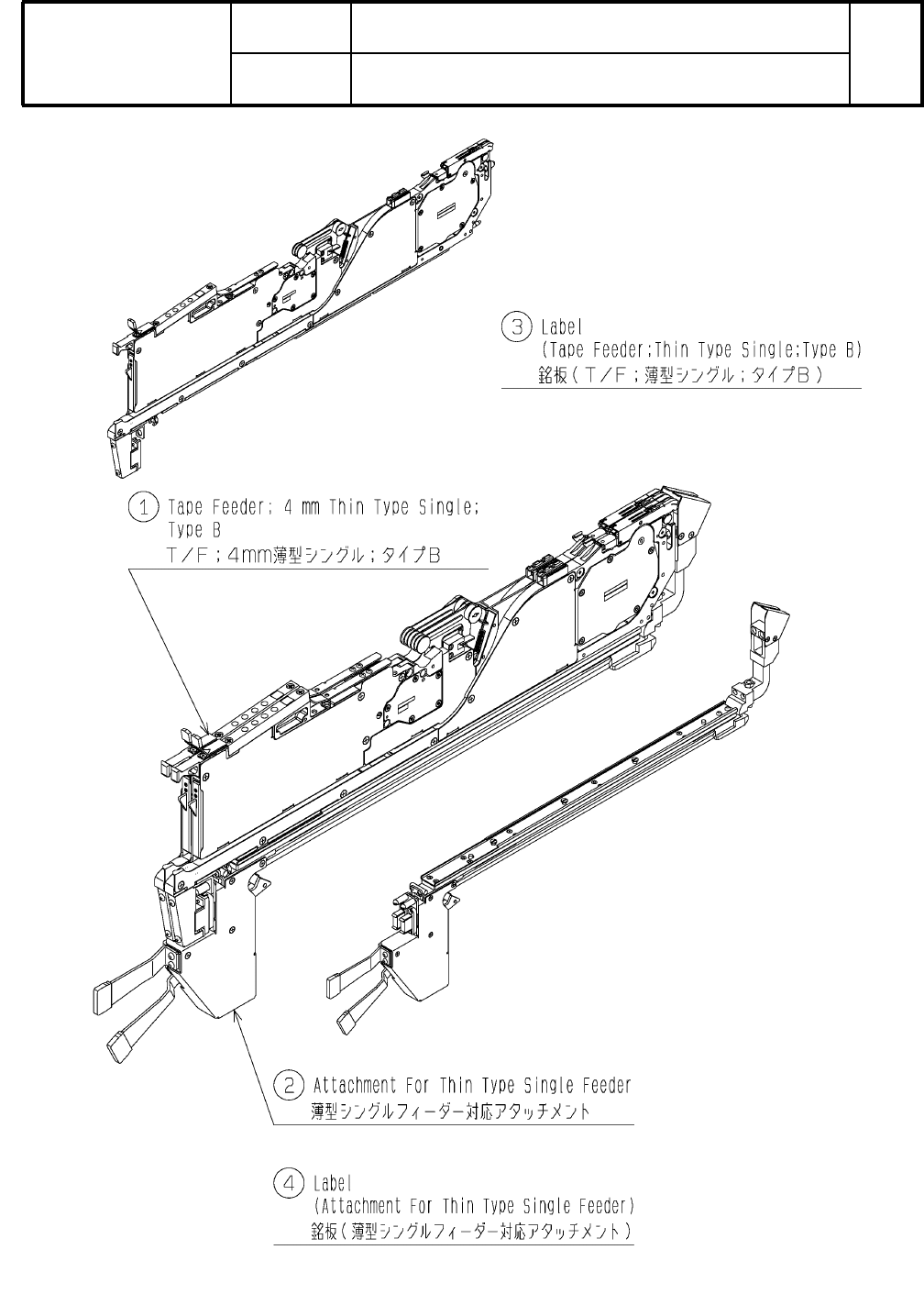 ③ Label
(Tape Feeder;Thin Type Single;Type B)
銘板（T／F；薄型シングル；タイプB）

① Tape Feeder; 4 mm Thin Type Single; Type B
T／F；4mm薄型シングル；タイプB

② Attachment For Thin Type Single Feeder
薄型シングルフィーダー対応アタッチメント

④ Label
(Attachment For Thin Type Single Feeder)
銘板（薄型シングルフィーダー対応アタッチメント）