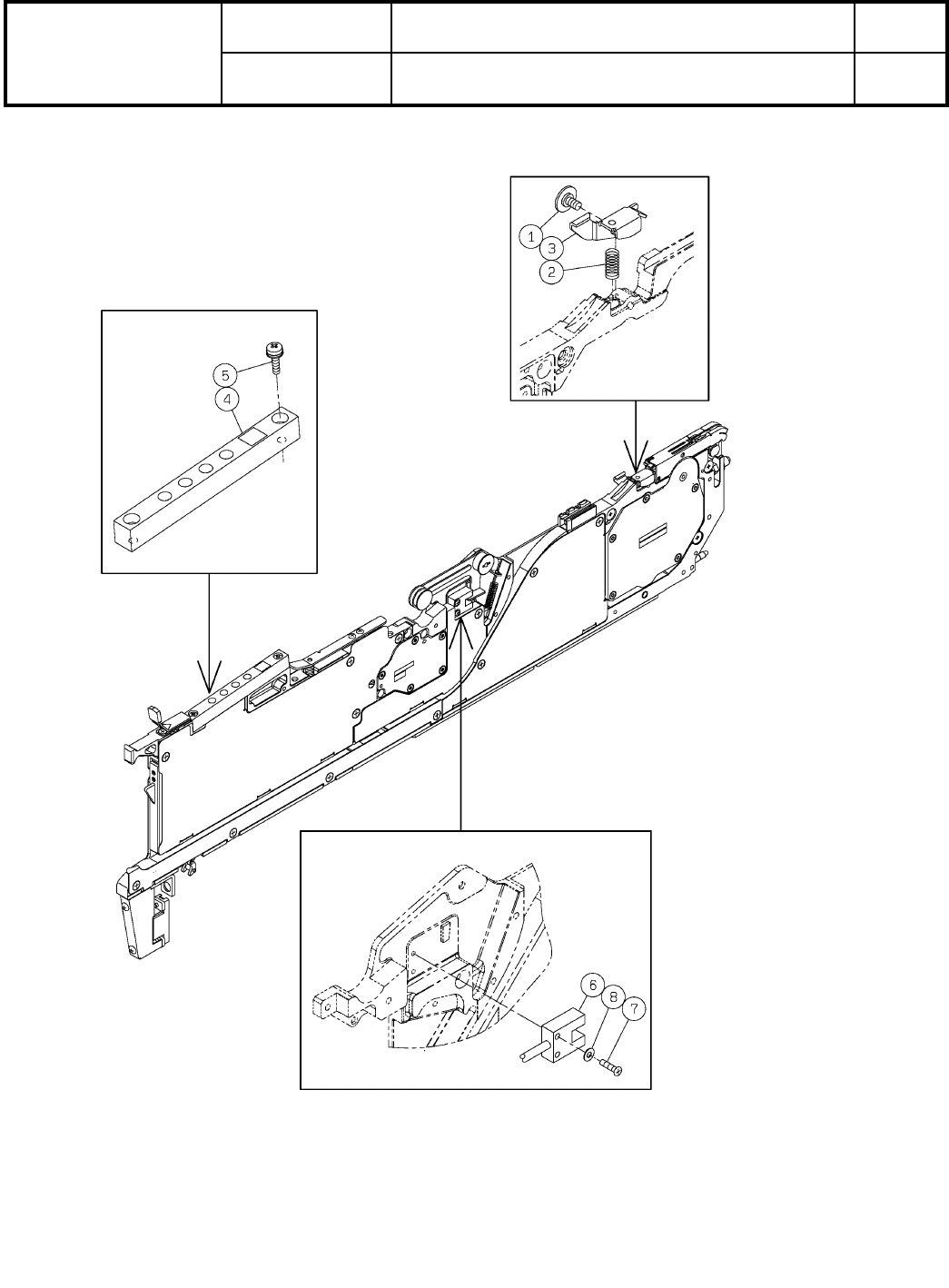 1
3
2

5
4

6
8
7