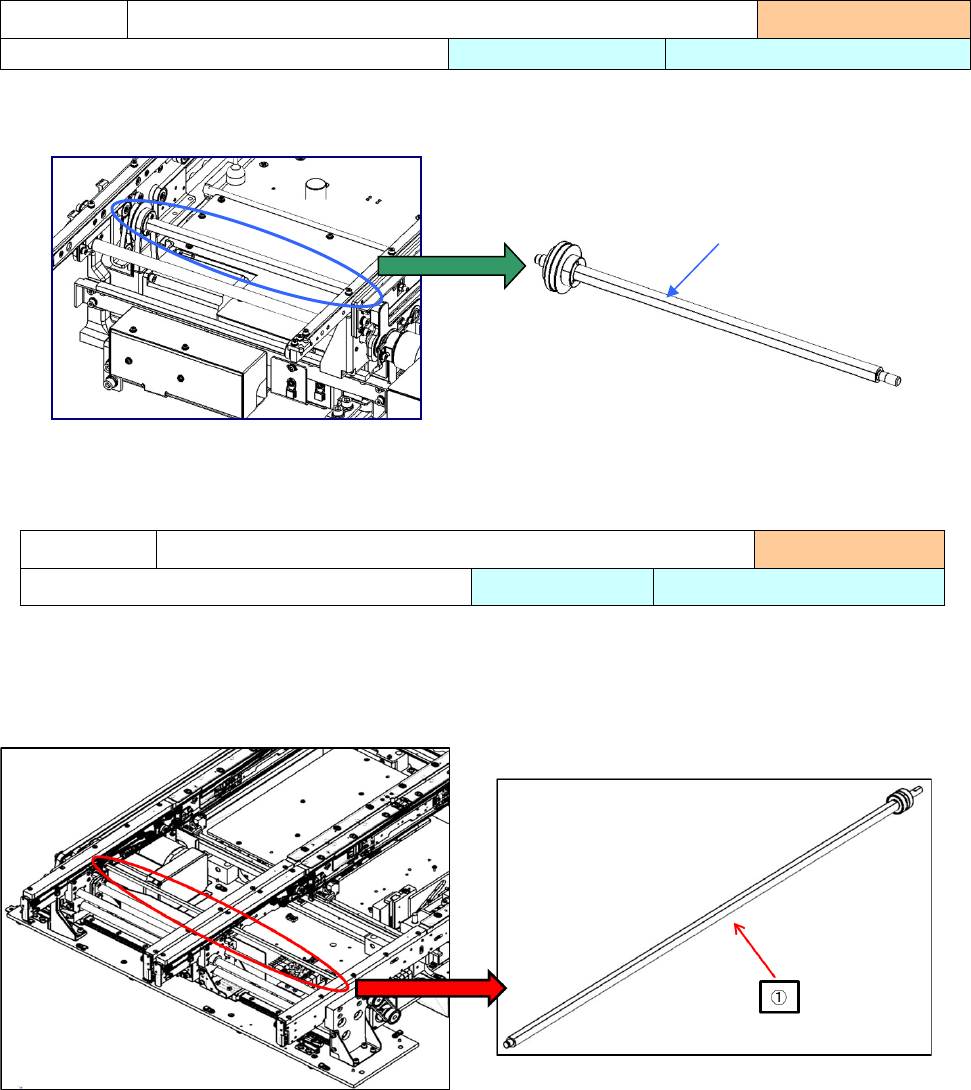 ①