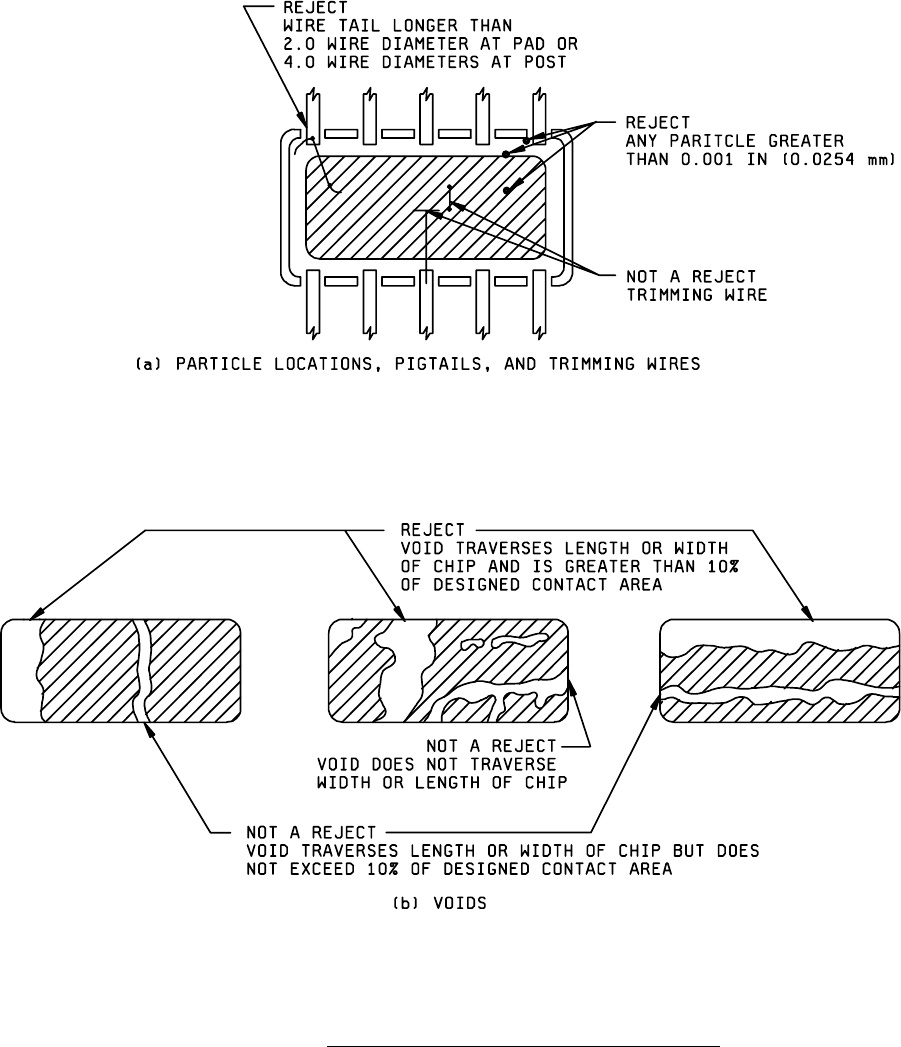 REJECT
WIRE TAIL LONGER THAN
2.0 WIRE DIAMETER AT PAD OR
4.0 WIRE DIAMETERS AT POST

REJECT
ANY PARITCLE GREATER
THAN 0.001 IN (0.0254 mm)

NOT A REJECT
TRIMMING WIRE

(a) PARTICLE LOCATIONS, PIGTAILS, AND TRIMMING WIRES

REJECT
VOID TRAVERSES LENGTH OR WIDTH
OF CHIP AND IS GREATER THAN 10%
OF DESIGNED CONTACT AREA

NOT A REJECT
VOID DOES NOT TRAVERSE
WIDTH OR LENGTH OF CHIP

NOT A REJECT
VOID TRAVERSES LENGTH OR WIDTH OF CHIP BUT DOES
NOT EXCEED 10% OF DESIGNED CONTACT AREA

(b) VOIDS