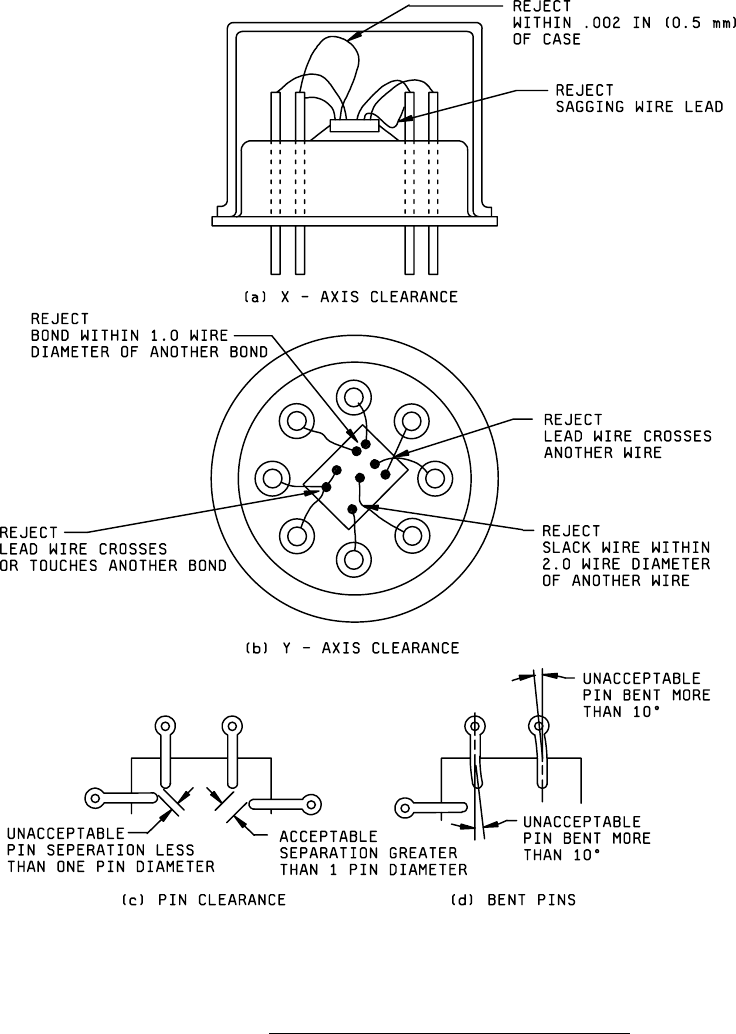 REJECT
WITHIN .002 IN (0.5 mm)
OF CASE

REJECT
SAGGING WIRE LEAD

(a) X - AXIS CLEARANCE

REJECT
BOND WITHIN 1.0 WIRE
DIAMETER OF ANOTHER BOND

REJECT
LEAD WIRE CROSSES
ANOTHER WIRE

REJECT
LEAD WIRE CROSSES
OR TOUCHES ANOTHER BOND

REJECT
SLACK WIRE WITHIN
2.0 WIRE DIAMETER
OF ANOTHER WIRE

(b) Y - AXIS CLEARANCE

UNACCEPTABLE
PIN BENT MORE
THAN 10°

UNACCEPTABLE
PIN SEPERATION LESS
THAN ONE PIN DIAMETER

ACCEPTABLE
SEPARATION GREATER
THAN 1 PIN DIAMETER

UNACCEPTABLE
PIN BENT MORE
THAN 10°

(c) PIN CLEARANCE

(d) BENT PINS